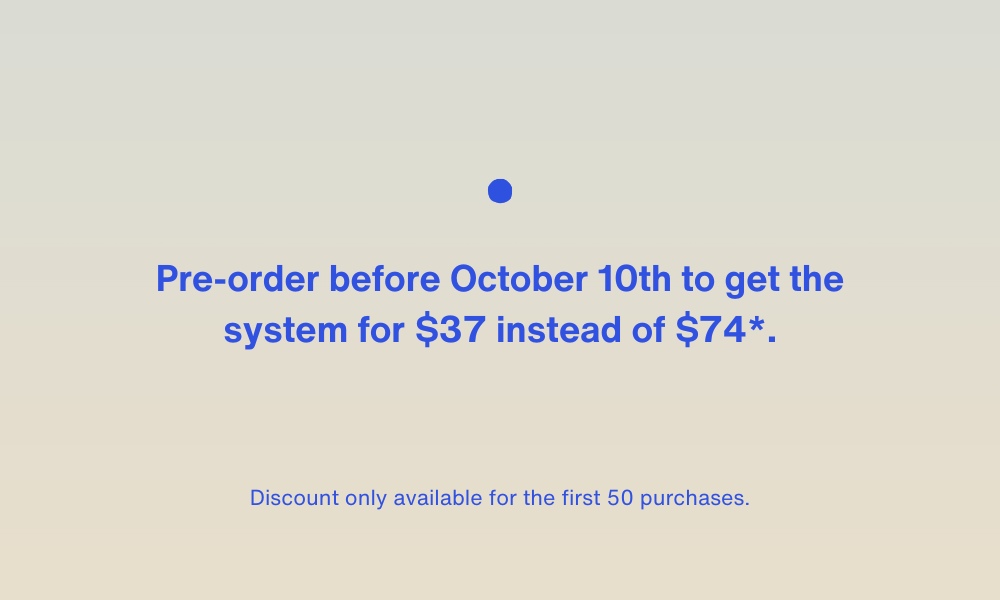 Pre-order before October 10th to get the system for $37 instead of $74*.

Discount only available for the first 50 purchases.