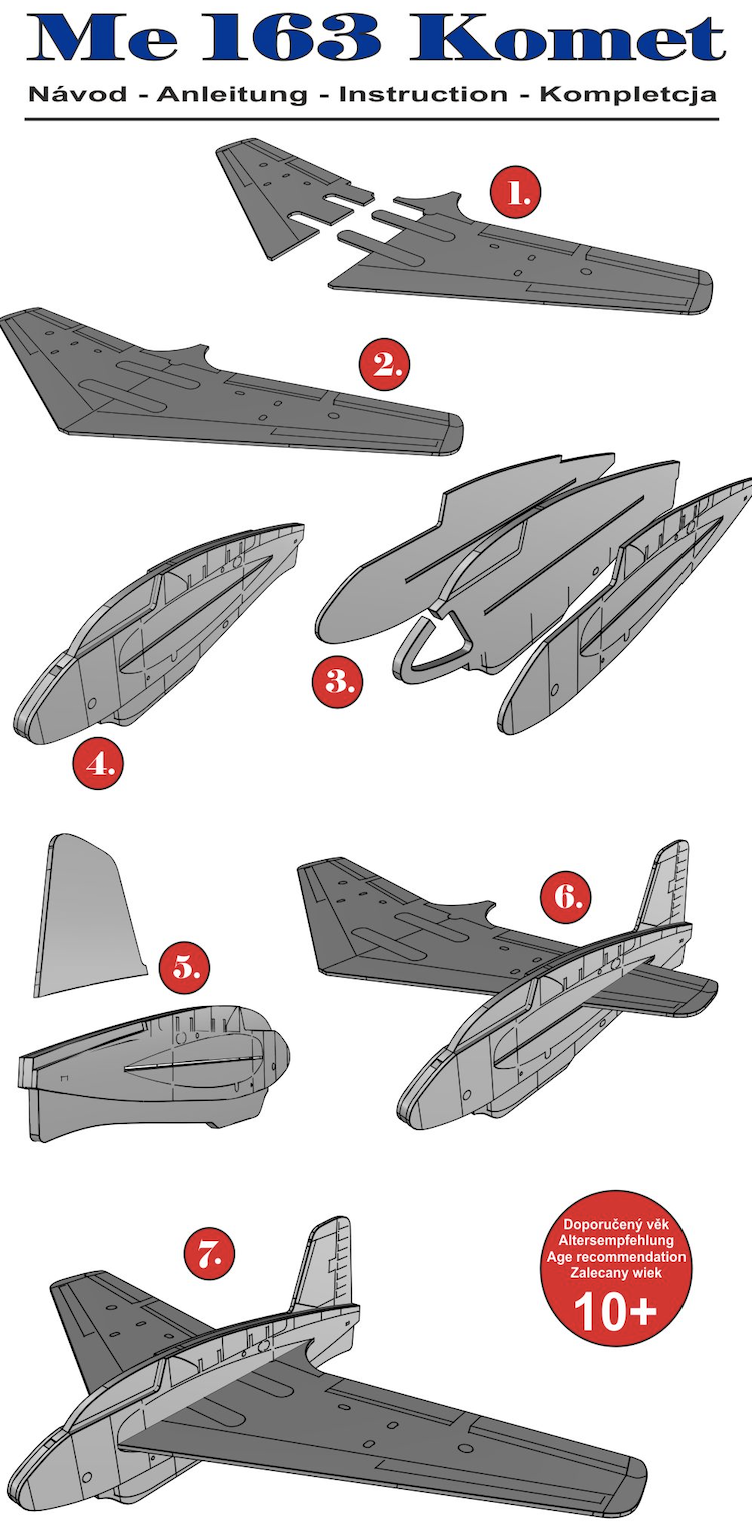 Me 163 Komet

Návod - Anleitung - Instruction - Kompletcja

1.

2.

3.

4.

5.

6.

7.

Doporučený věk
Altersempfehlung
Age recommendation
Zalecany wiek
10+