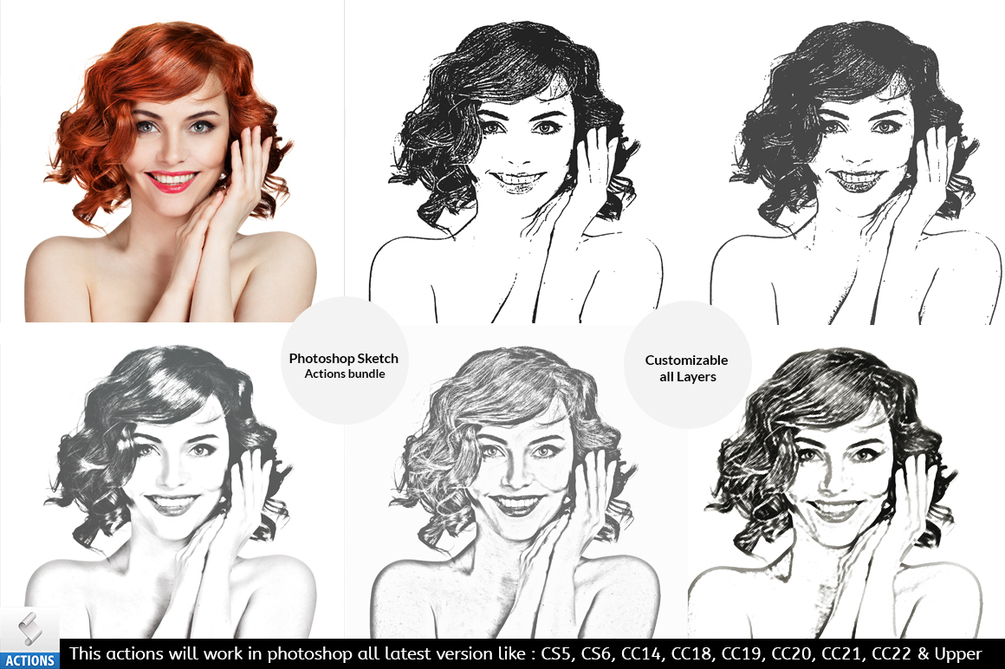 Photoshop Sketch
Actions bundle

Customizable
all Layers

ACTIONS

This actions will work in photoshop all latest version like : CS5, CS6, CC14, CC18, CC19, CC20, CC21, CC22 & Upper