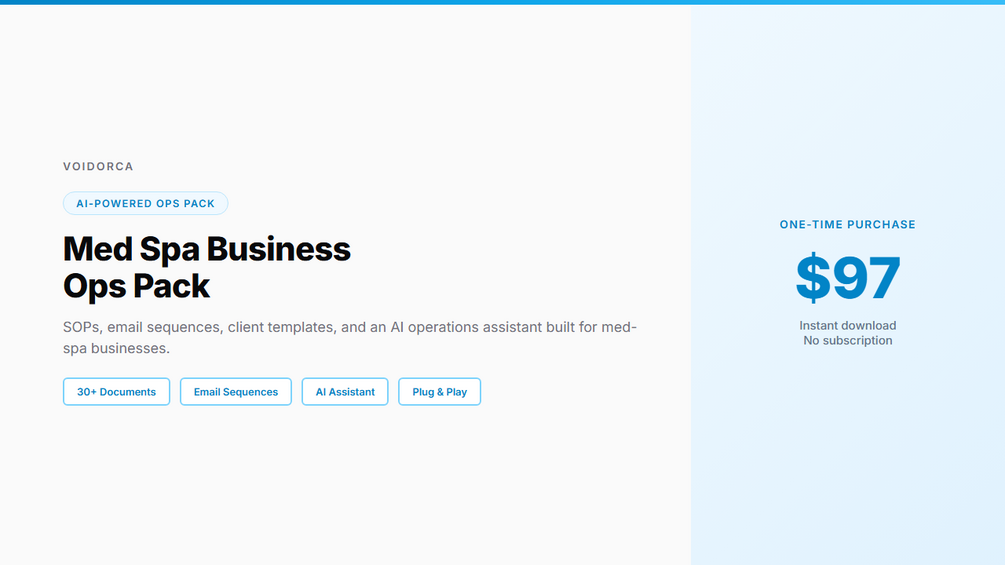 VOIDORCA

AI-POWERED OPS PACK

Med Spa Business
Ops Pack

SOPs, email sequences, client templates, and an AI operations assistant built for med-spa businesses.

30+ Documents

Email Sequences

AI Assistant

Plug & Play

ONE-TIME PURCHASE

$97

Instant download
No subscription