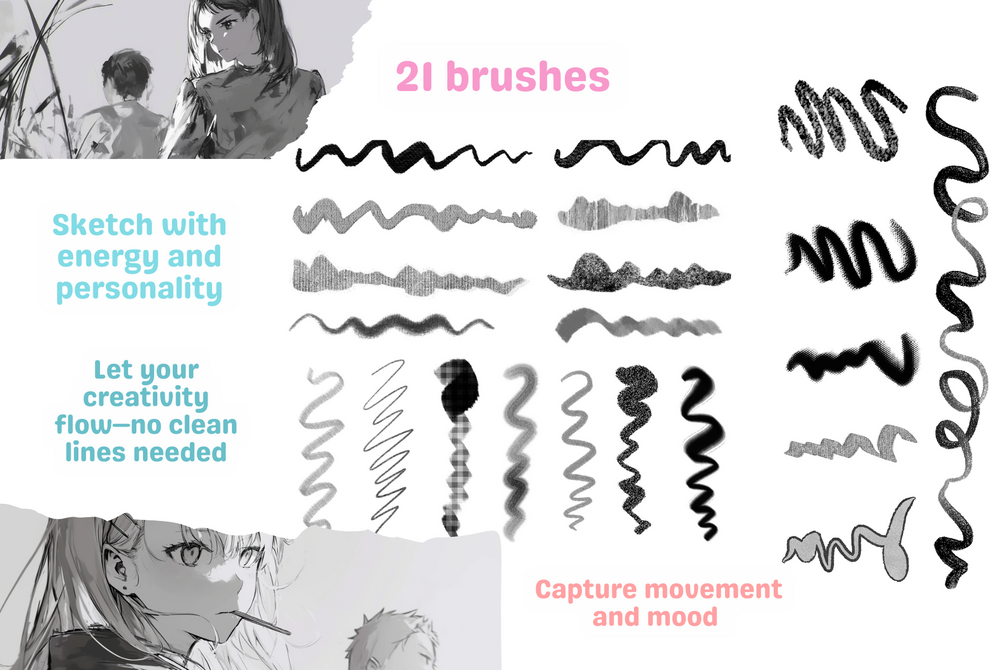 21 brushes

Sketch with energy and personality

Let your creativity flow—no clean lines needed

Capture movement and mood