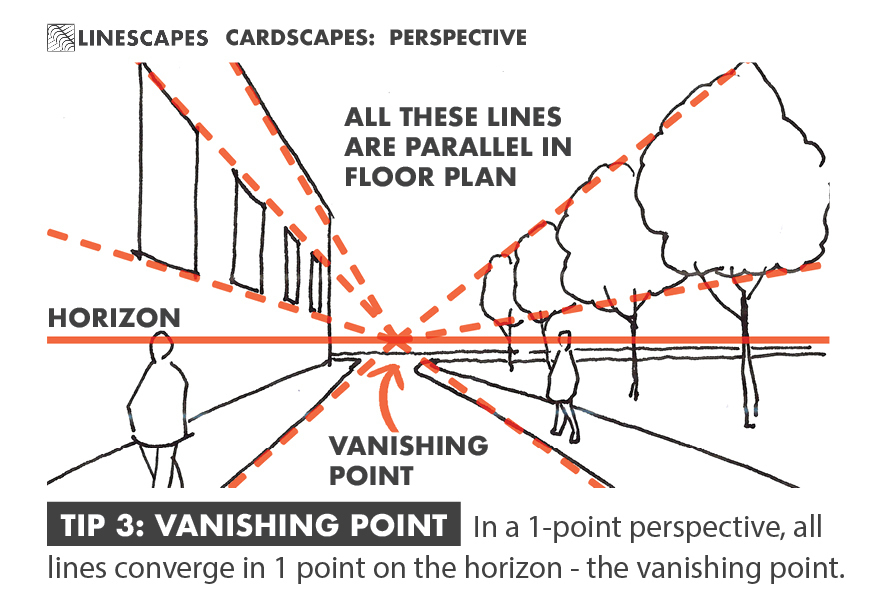 LINESCAPES CARDSCAPES: PERSPECTIVE

ALL THESE LINES ARE PARALLEL IN FLOOR PLAN

HORIZON

VANISHING POINT

TIP 3: VANISHING POINT In a 1-point perspective, all lines converge in 1 point on the horizon - the vanishing point.