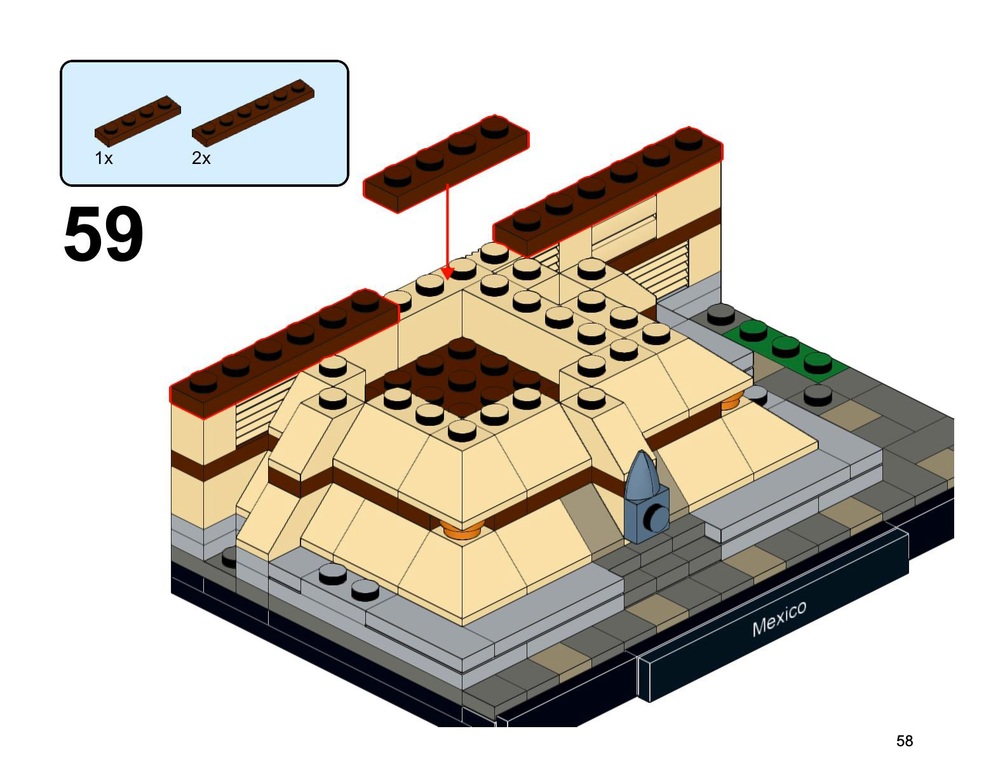 1x 2x

59

Mexico

58