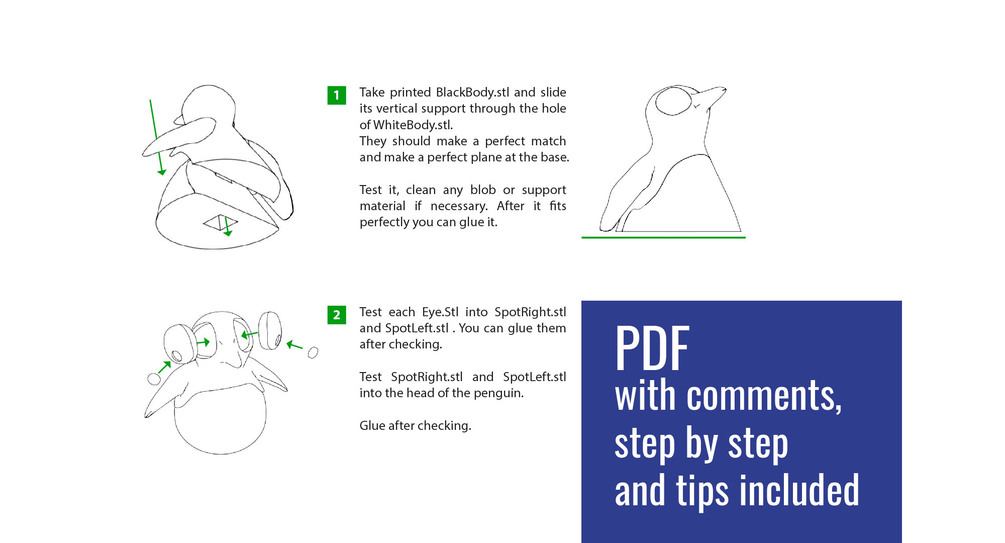 1

Take printed BlackBody.stl and slide its vertical support through the hole of WhiteBody.stl.
They should make a perfect match and make a perfect plane at the base.

Test it, clean any blob or support material if necessary. After it fits perfectly you can glue it.

2

Test each Eye.Stl into SpotRight.stl and SpotLeft.stl . You can glue them after checking.

Test SpotRight.stl and SpotLeft.stl into the head of the penguin.

Glue after checking.

PDF
with comments,
step by step
and tips included