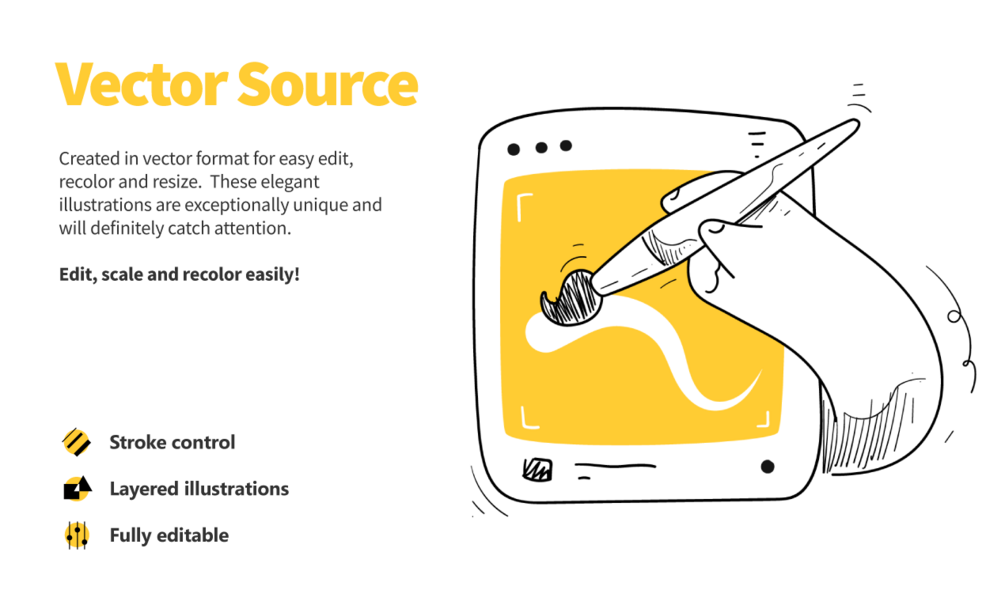 Vector Source

Created in vector format for easy edit, recolor and resize.  These elegant illustrations are exceptionally unique and will definitely catch attention.

Edit, scale and recolor easily!

Stroke control

Layered illustrations

Fully editable