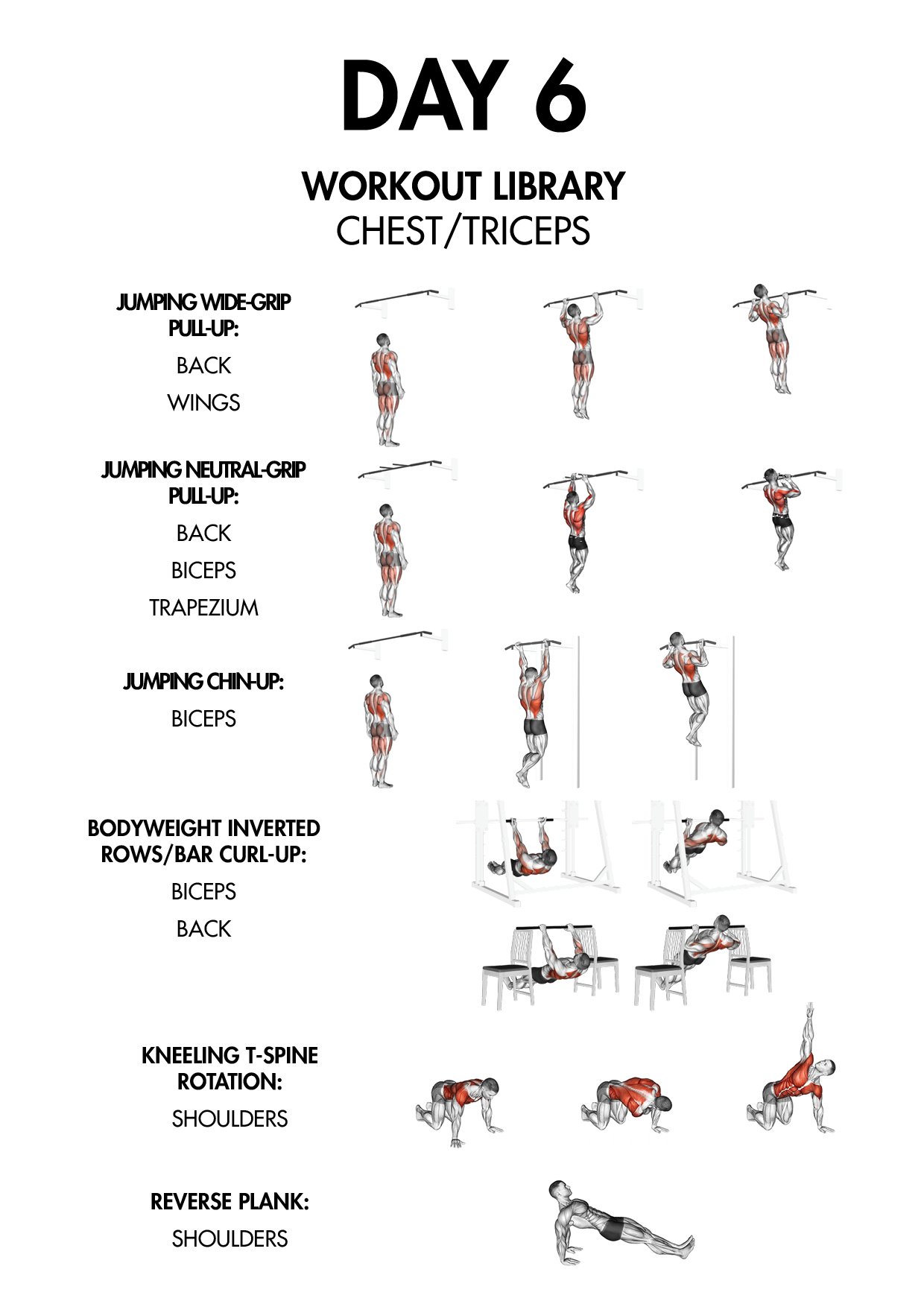 DAY 6

WORKOUT LIBRARY
CHEST/TRICEPS

JUMPING WIDE-GRIP PULL-UP:
BACK
WINGS

JUMPING NEUTRAL-GRIP PULL-UP:
BACK
BICEPS
TRAPEZIUM

JUMPING CHIN-UP:
BICEPS

BODYWEIGHT INVERTED ROWS/BAR CURL-UP:
BICEPS
BACK

KNEELING T-SPINE ROTATION:
SHOULDERS

REVERSE PLANK:
SHOULDERS