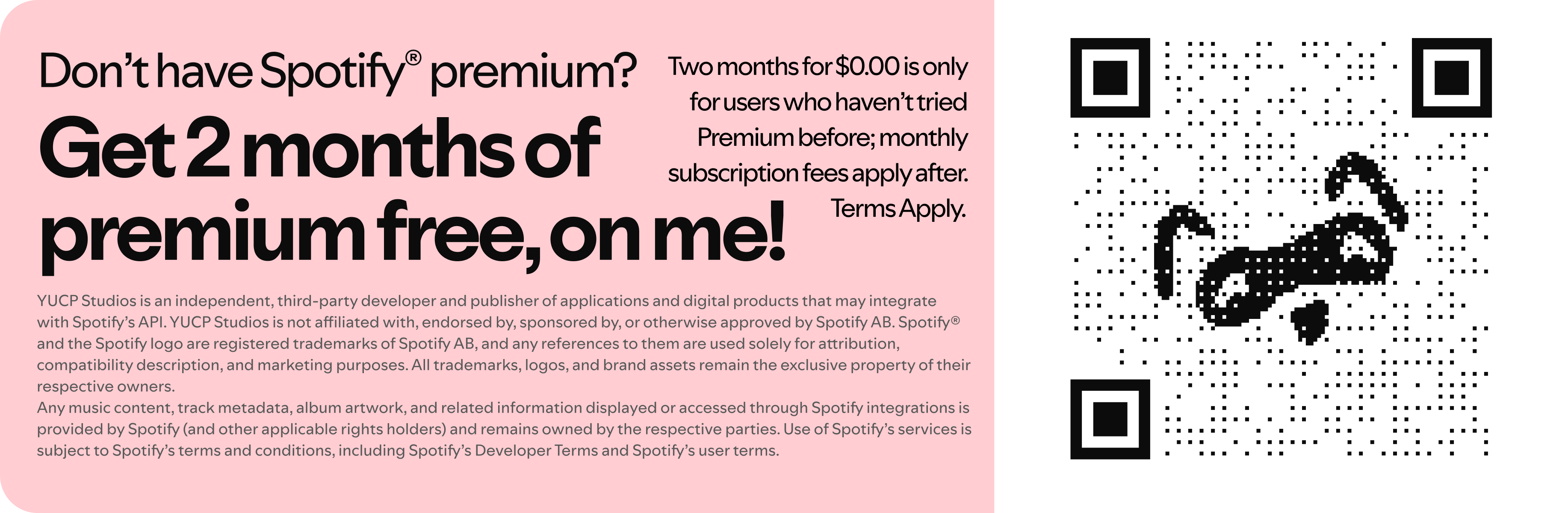 Don't have Spotify® premium?

Get 2 months of premium free, on me!

Two months for $0.00 is only for users who haven't tried Premium before; monthly subscription fees apply after. Terms Apply.

YUCP Studios is an independent, third-party developer and publisher of applications and digital products that may integrate with Spotify's API. YUCP Studios is not affiliated with, endorsed by, sponsored by, or otherwise approved by Spotify AB. Spotify® and the Spotify logo are registered trademarks of Spotify AB, and any references to them are used solely for attribution, compatibility description, and marketing purposes. All trademarks, logos, and brand assets remain the exclusive property of their respective owners.

Any music content, track metadata, album artwork, and related information displayed or accessed through Spotify integrations is provided by Spotify (and other applicable rights holders) and remains owned by the respective parties. Use of Spotify's services is subject to Spotify's terms and conditions, including Spotify's Developer Terms and Spotify's user terms.