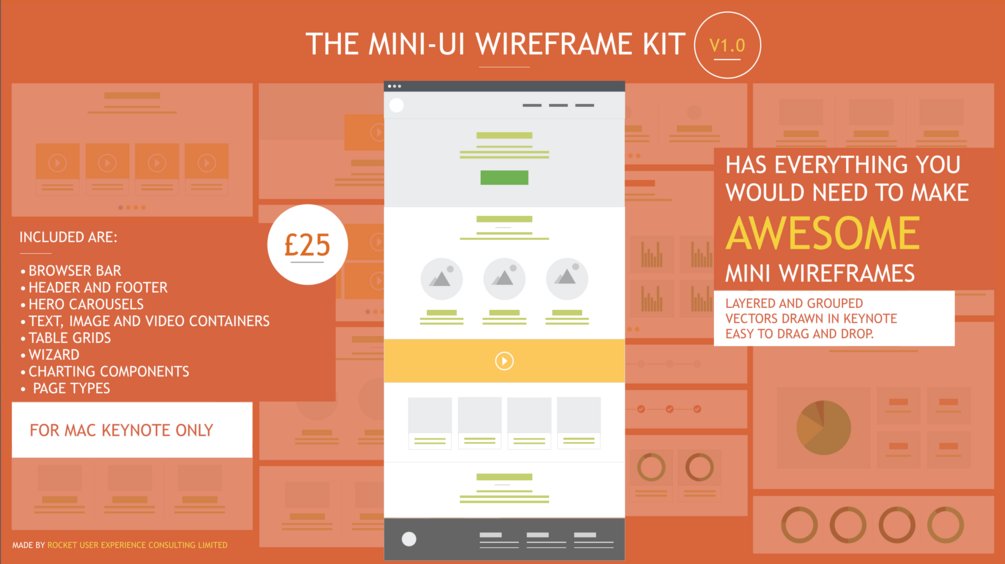 THE MINI-UI WIREFRAME KIT V1.0

INCLUDED ARE:

• BROWSER BAR
• HEADER AND FOOTER
• HERO CAROUSELS
• TEXT, IMAGE AND VIDEO CONTAINERS
• TABLE GRIDS
• WIZARD
• CHARTING COMPONENTS
• PAGE TYPES

FOR MAC KEYNOTE ONLY

£25

HAS EVERYTHING YOU WOULD NEED TO MAKE AWESOME MINI WIREFRAMES

LAYERED AND GROUPED VECTORS DRAWN IN KEYNOTE EASY TO DRAG AND DROP.

MADE BY ROCKET USER EXPERIENCE CONSULTING LIMITED