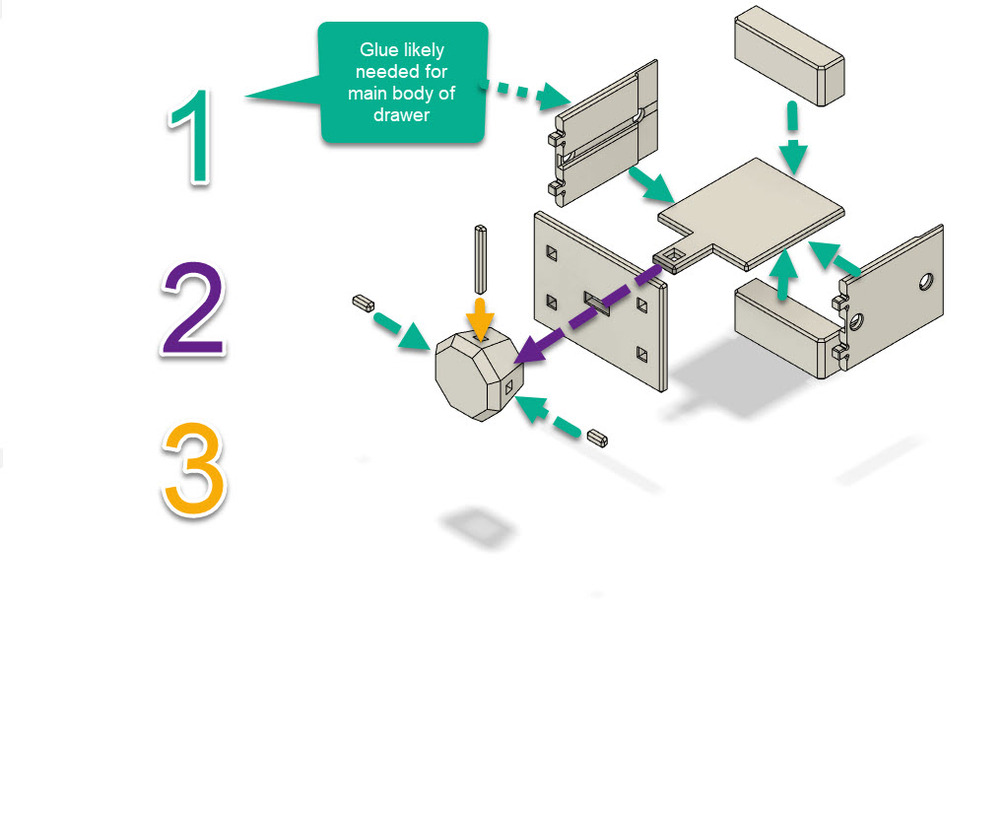 1

Glue likely needed for main body of drawer

2

3