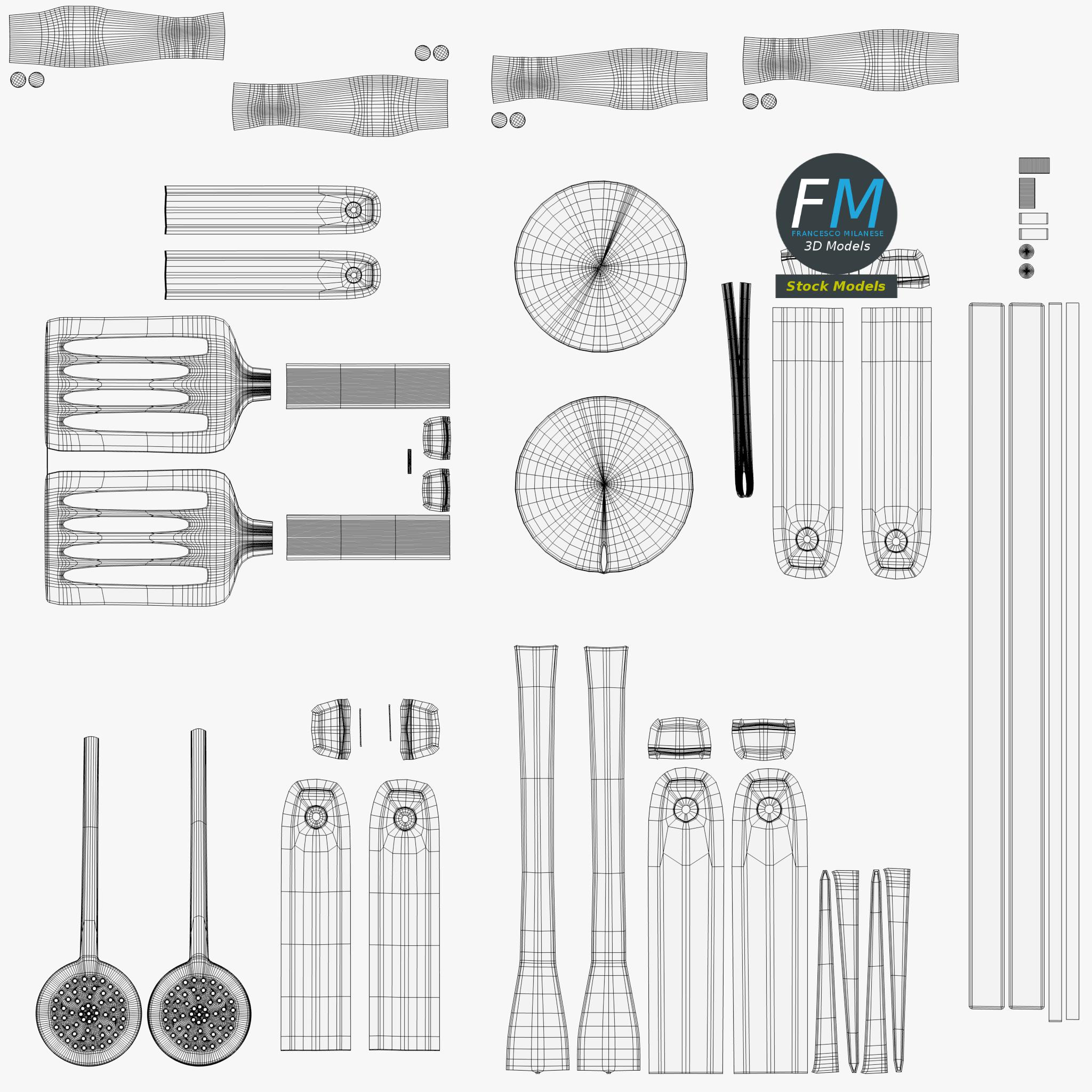 FM
FRANCESCO MILANESE
3D Models
Stock Models