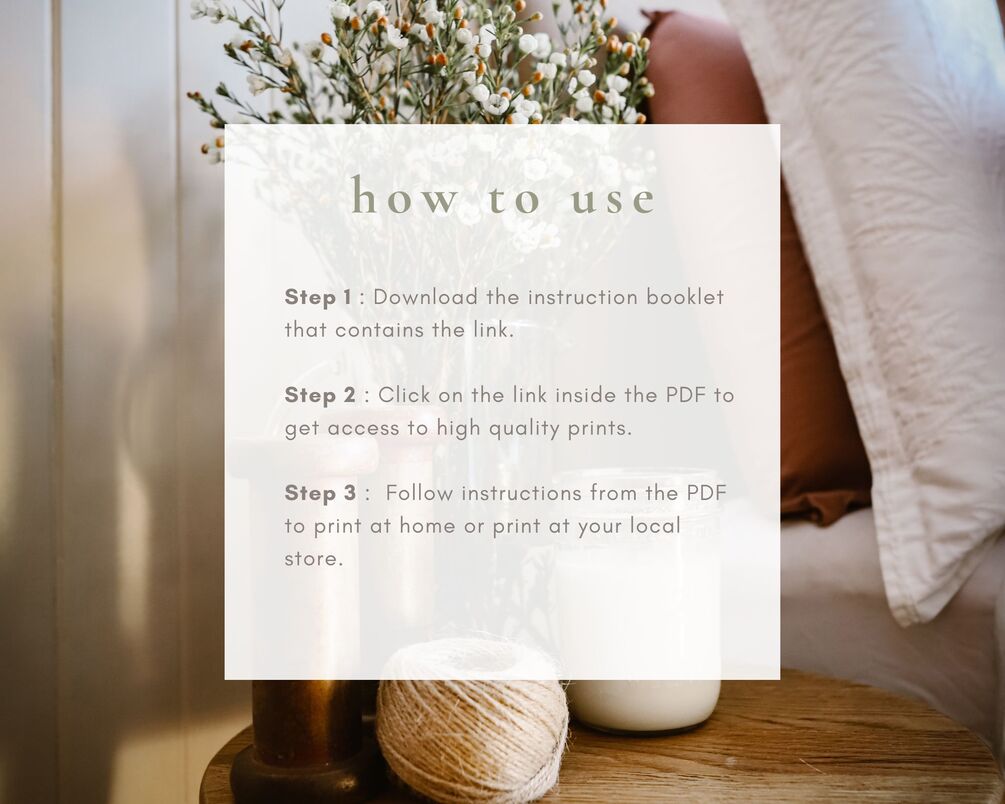 how to use

Step 1 : Download the instruction booklet that contains the link.

Step 2 : Click on the link inside the PDF to get access to high quality prints.

Step 3 : Follow instructions from the PDF to print at home or print at your local store.