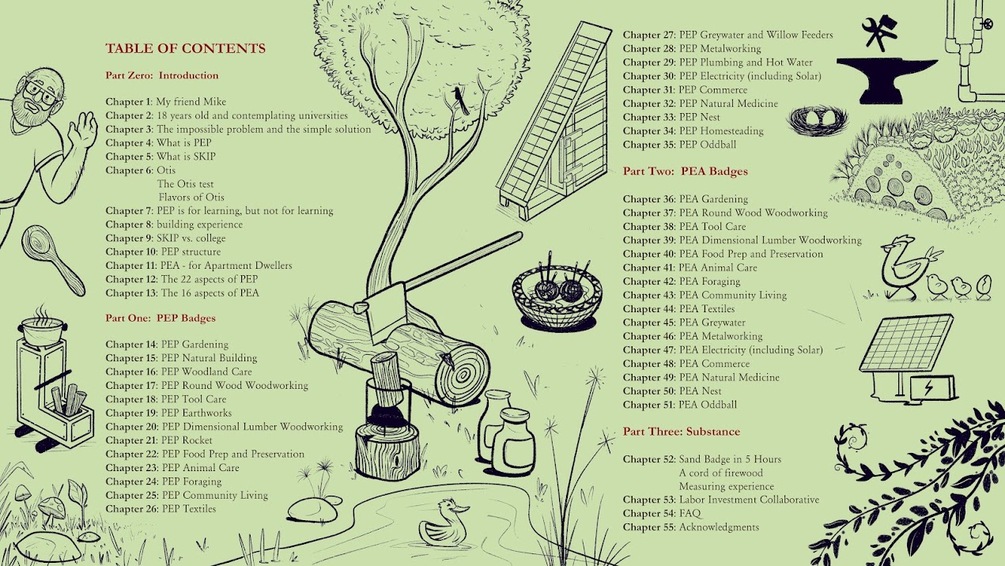 TABLE OF CONTENTS

Part Zero: Introduction

Chapter 1: My friend Mike
Chapter 2: 18 years old and contemplating universities
Chapter 3: The impossible problem and the simple solution
Chapter 4: What is PEP
Chapter 5: What is SKIP
Chapter 6: Otis
The Otis test
Flavors of Otis
Chapter 7: PEP is for learning, but not for learning
Chapter 8: building experience
Chapter 9: SKIP vs. college
Chapter 10: PEP structure
Chapter 11: PEA - for Apartment Dwellers
Chapter 12: The 22 aspects of PEP
Chapter 13: The 16 aspects of PEA

Part One: PEP Badges

Chapter 14: PEP Gardening
Chapter 15: PEP Natural Building
Chapter 16: PEP Woodland Care
Chapter 17: PEP Round Wood Woodworking
Chapter 18: PEP Tool Care
Chapter 19: PEP Earthworks
Chapter 20: PEP Dimensional Lumber Woodworking
Chapter 21: PEP Rocket
Chapter 22: PEP Food Prep and Preservation
Chapter 23: PEP Animal Care
Chapter 24: PEP Foraging
Chapter 25: PEP Community Living
Chapter 26: PEP Textiles
Chapter 27: PEP Greywater and Willow Feeders
Chapter 28: PEP Metalworking
Chapter 29: PEP Plumbing and Hot Water
Chapter 30: PEP Electricity (including Solar)
Chapter 31: PEP Commerce
Chapter 32: PEP Natural Medicine
Chapter 33: PEP Nest
Chapter 34: PEP Homesteading
Chapter 35: PEP Oddball

Part Two: PEA Badges

Chapter 36: PEA Gardening
Chapter 37: PEA Round Wood Woodworking
Chapter 38: PEA Tool Care
Chapter 39: PEA Dimensional Lumber Woodworking
Chapter 40: PEA Food Prep and Preservation
Chapter 41: PEA Animal Care
Chapter 42: PEA Foraging
Chapter 43: PEA Community Living
Chapter 44: PEA Textiles
Chapter 45: PEA Greywater
Chapter 46: PEA Metalworking
Chapter 47: PEA Electricity (including Solar)
Chapter 48: PEA Commerce
Chapter 49: PEA Natural Medicine
Chapter 50: PEA Nest
Chapter 51: PEA Oddball

Part Three: Substance

Chapter 52: Sand Badge in 5 Hours
A cord of firewood
Measuring experience
Chapter 53: Labor Investment Collaborative
Chapter 54: FAQ
Chapter 55: Acknowledgments