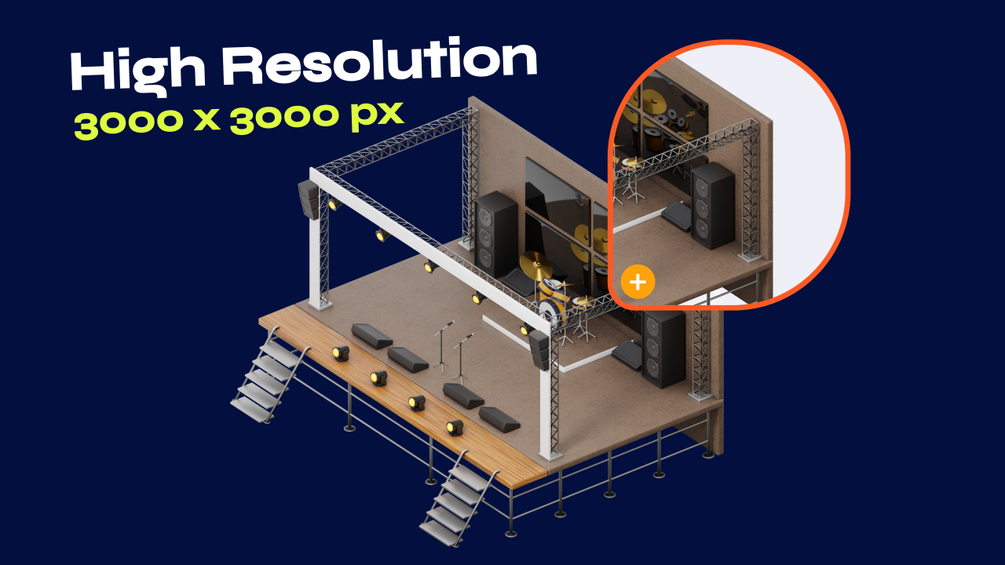 High Resolution
3000 x 3000 px

+