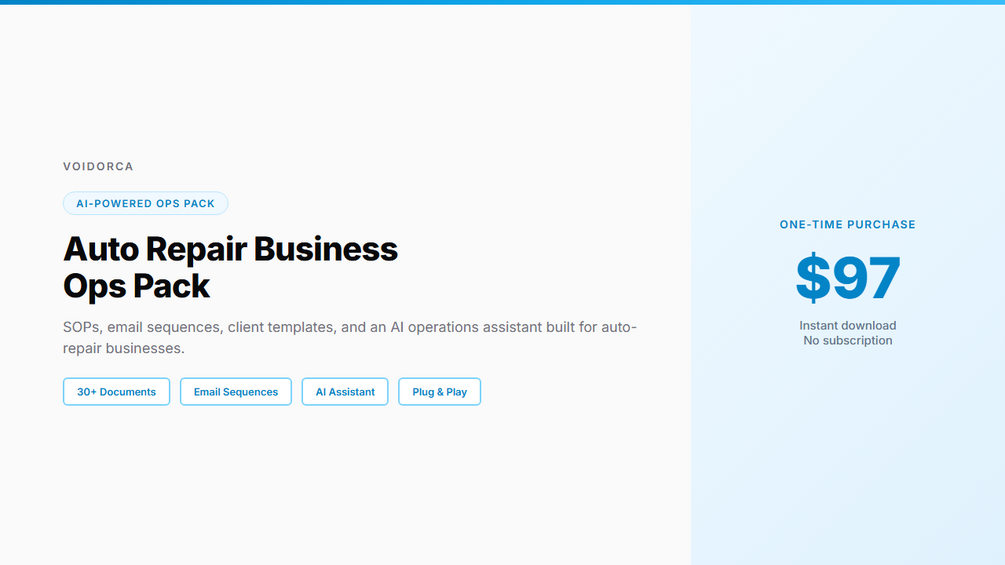 VOIDORCA

AI-POWERED OPS PACK

Auto Repair Business Ops Pack

SOPs, email sequences, client templates, and an AI operations assistant built for auto-repair businesses.

30+ Documents

Email Sequences

AI Assistant

Plug & Play

ONE-TIME PURCHASE

$97

Instant download
No subscription