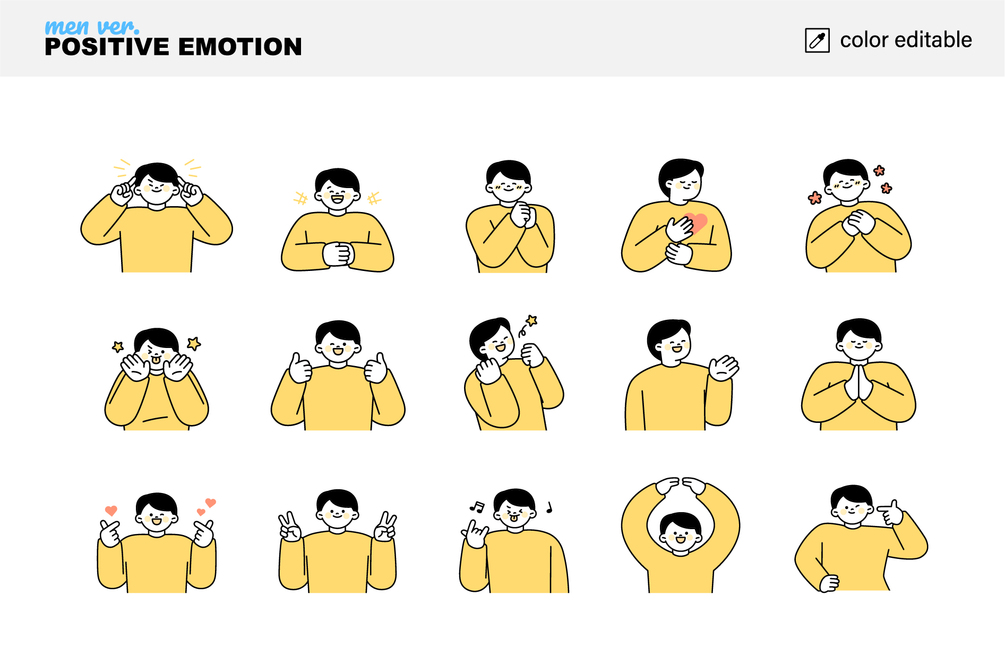 men ver.
POSITIVE EMOTION

color editable