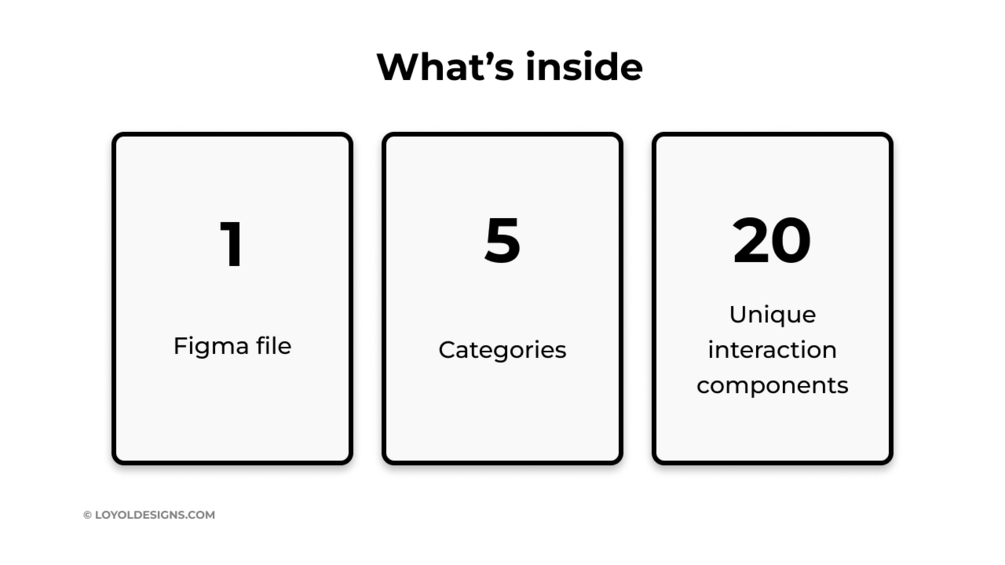 What's inside

1

Figma file

5

Categories

20

Unique interaction components

© LOYOLDESIGNS.COM