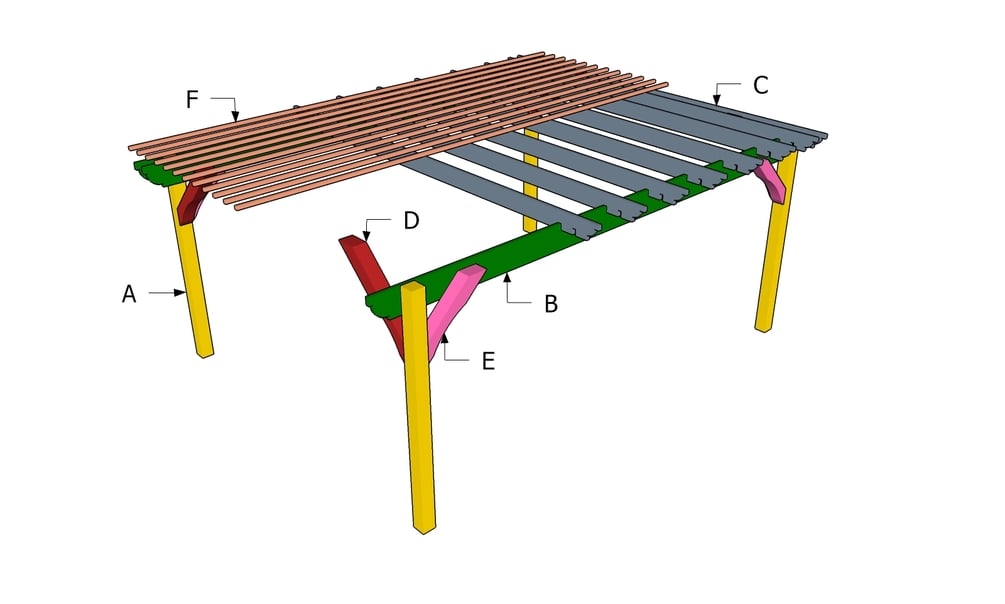 F
C
D
A
B
E