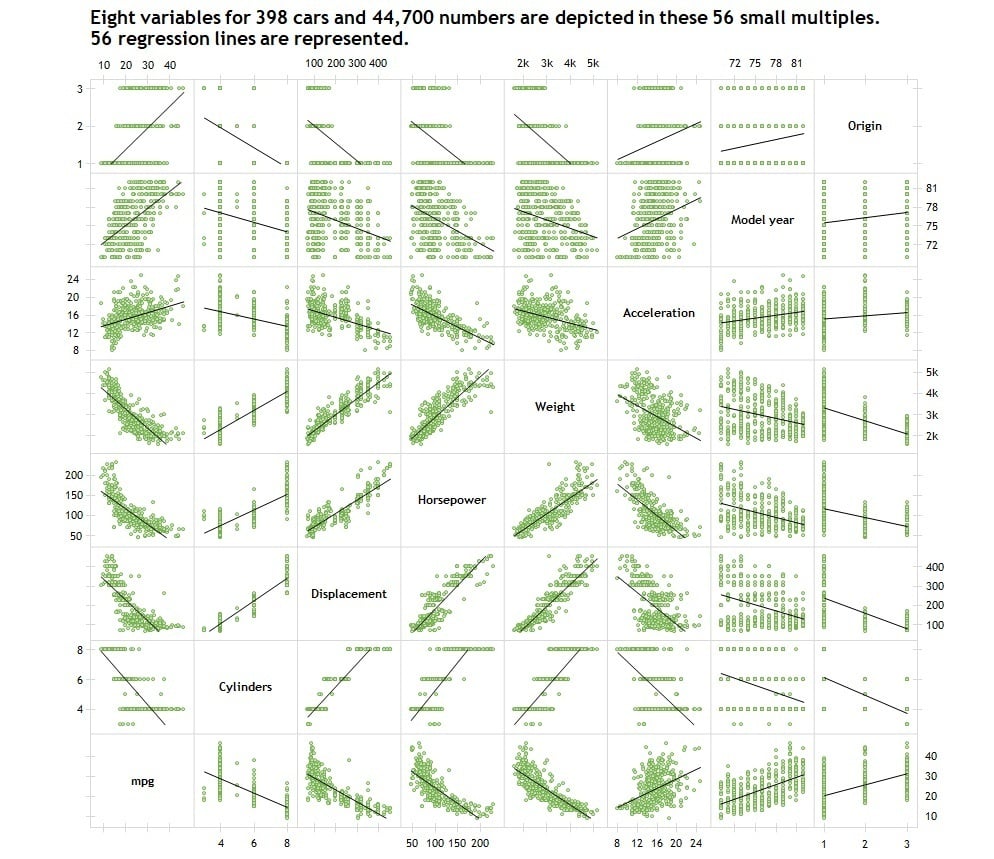 Eight variables for 398 cars and 44,700 numbers are depicted in these 56 small multiples. 56 regression lines are represented.

10 20 30 40
100 200 300 400
2k 3k 4k 5k
72 75 78 81

3
2
1
Origin

Model year
81
78
75
72

24
20
16
12
8
Acceleration

Weight
5k
4k
3k
2k

200
150
100
50
Horsepower

Displacement
400
300
200
100

8
6
4
Cylinders

mpg
40
30
20
10

4 6 8
50 100 150 200
8 12 16 20 24
1 2 3