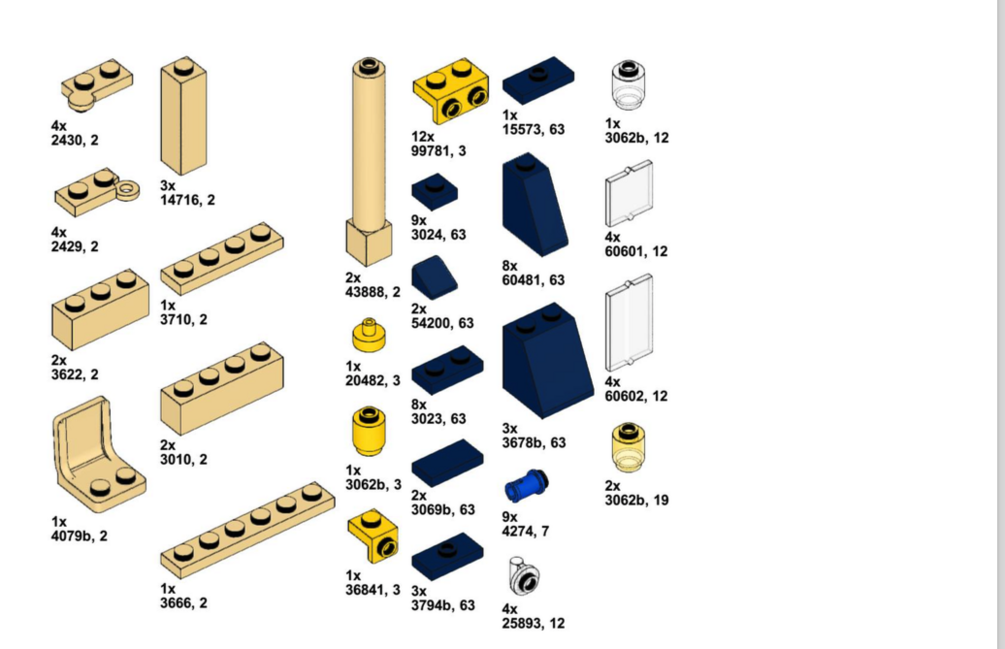 4x
2430, 2

4x
2429, 2

2x
3622, 2

1x
4079b, 2

3x
14716, 2

1x
3710, 2

2x
3010, 2

1x
3666, 2

2x
43888, 2

1x
20482, 3

1x
3062b, 3

1x
36841, 3

12x
99781, 3

9x
3024, 63

2x
54200, 63

8x
3023, 63

2x
3069b, 63

3x
3794b, 63

1x
15573, 63

8x
60481, 63

3x
3678b, 63

9x
4274, 7

4x
25893, 12

1x
3062b, 12

4x
60601, 12

4x
60602, 12

2x
3062b, 19