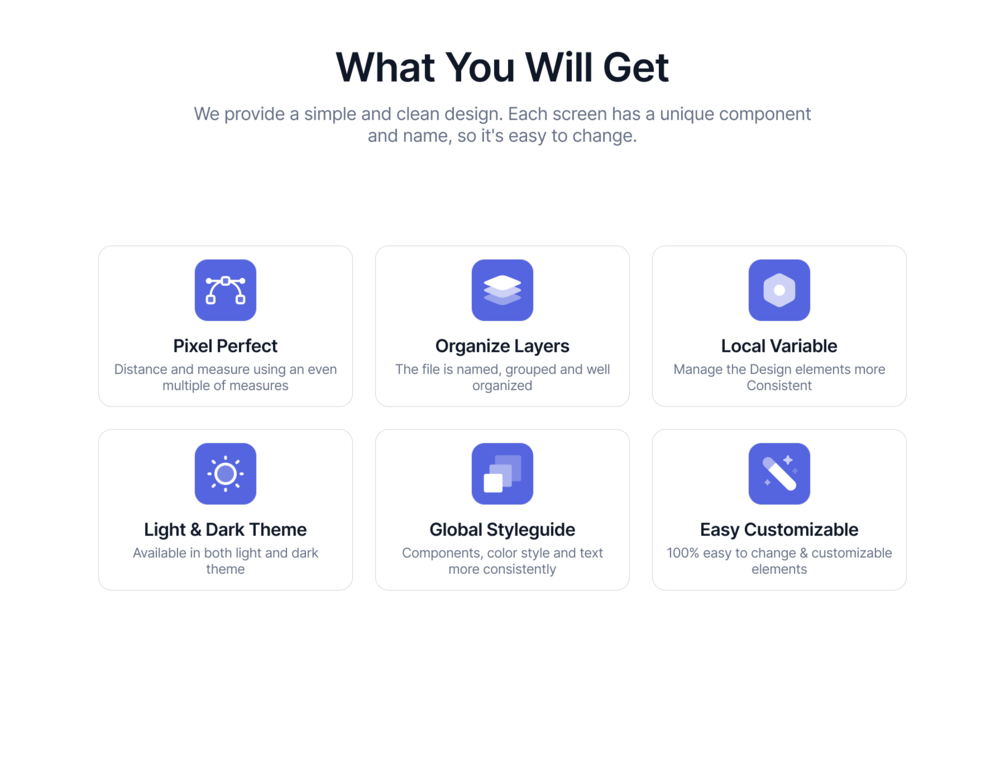 What You Will Get

We provide a simple and clean design. Each screen has a unique component and name, so it's easy to change.

Pixel Perfect

Distance and measure using an even multiple of measures

Organize Layers

The file is named, grouped and well organized

Local Variable

Manage the Design elements more Consistent

Light & Dark Theme

Available in both light and dark theme

Global Styleguide

Components, color style and text more consistently

Easy Customizable

100% easy to change & customizable elements