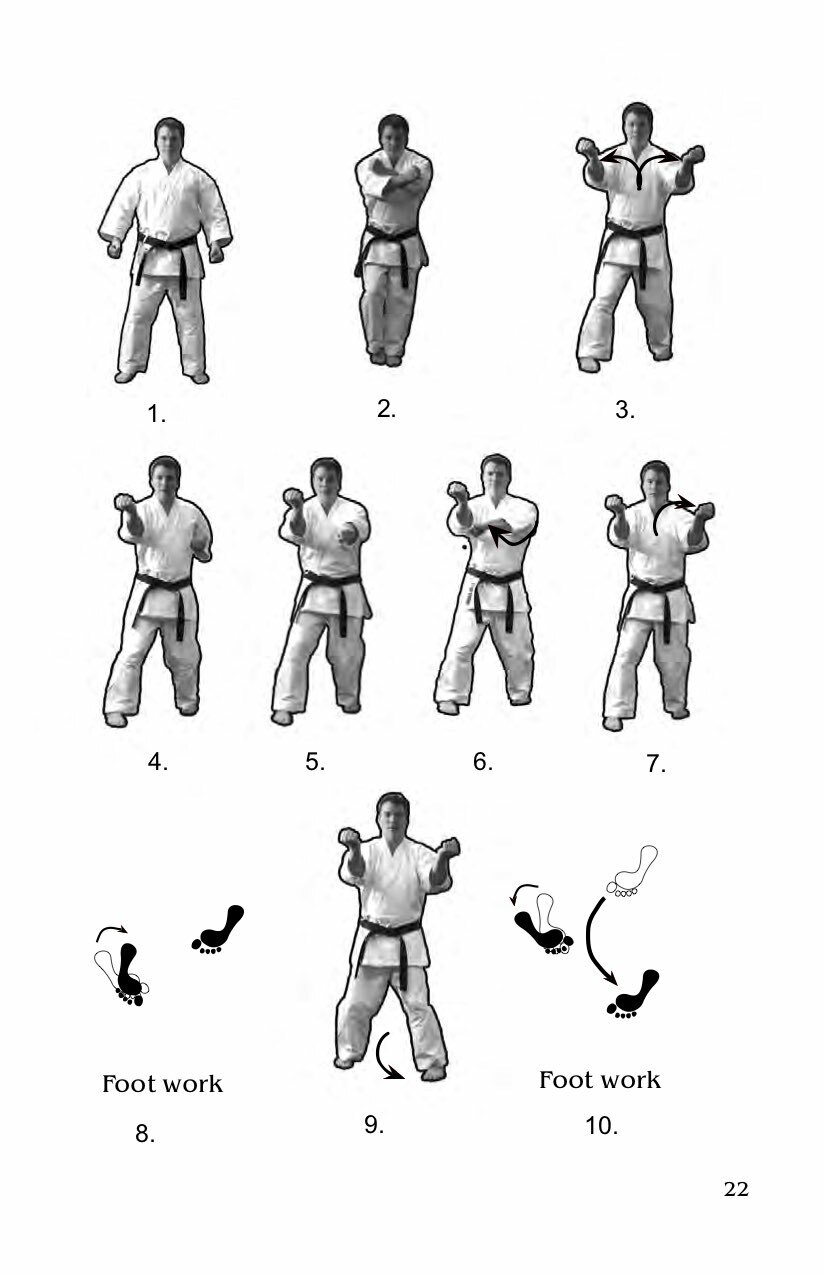 1.

2.

3.

4.

5.

6.

7.

Foot work

8.

9.

Foot work

10.

22