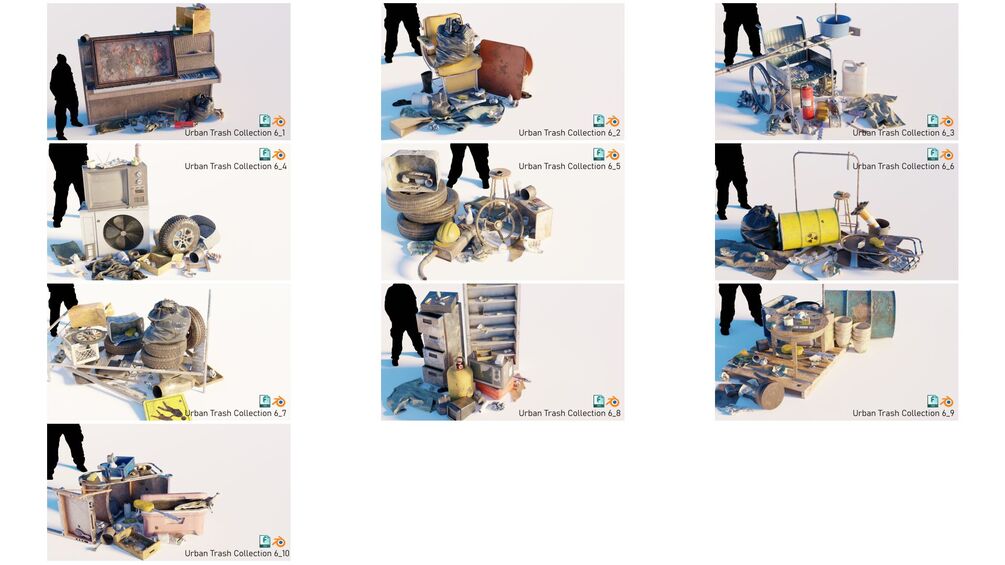 Urban Trash Collection 6_1

Urban Trash Collection 6_2

Urban Trash Collection 6_3

Urban Trash Collection 6_4

Urban Trash Collection 6_5

Urban Trash Collection 6_6

Urban Trash Collection 6_7

Urban Trash Collection 6_8

Urban Trash Collection 6_9

Urban Trash Collection 6_10