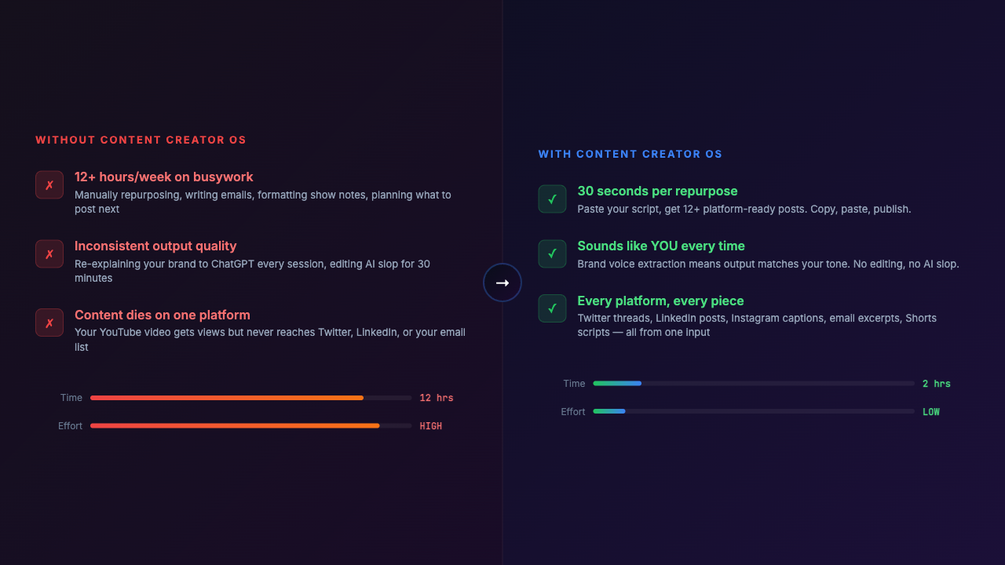 WITHOUT CONTENT CREATOR OS

✗ 12+ hours/week on busywork
Manually repurposing, writing emails, formatting show notes, planning what to post next

✗ Inconsistent output quality
Re-explaining your brand to ChatGPT every session, editing AI slop for 30 minutes

✗ Content dies on one platform
Your YouTube video gets views but never reaches Twitter, LinkedIn, or your email list

Time 12 hrs
Effort HIGH

→

WITH CONTENT CREATOR OS

✓ 30 seconds per repurpose
Paste your script, get 12+ platform-ready posts. Copy, paste, publish.

✓ Sounds like YOU every time
Brand voice extraction means output matches your tone. No editing, no AI slop.

✓ Every platform, every piece
Twitter threads, LinkedIn posts, Instagram captions, email excerpts, Shorts scripts — all from one input

Time 2 hrs
Effort LOW