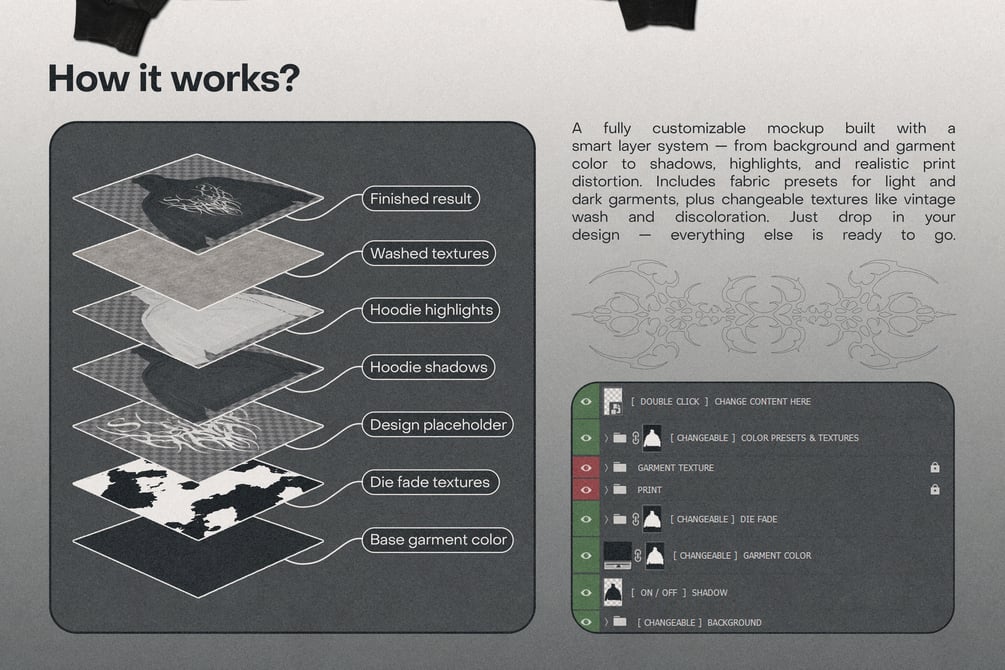 How it works?

Finished result

Washed textures

Hoodie highlights

Hoodie shadows

Design placeholder

Die fade textures

Base garment color

A fully customizable mockup built with a smart layer system — from background and garment color to shadows, highlights, and realistic print distortion. Includes fabric presets for light and dark garments, plus changeable textures like vintage wash and discoloration. Just drop in your design — everything else is ready to go.

[ DOUBLE CLICK ] CHANGE CONTENT HERE
[ CHANGEABLE ] COLOR PRESETS & TEXTURES
GARMENT TEXTURE
PRINT
[ CHANGEABLE ] DIE FADE
[ CHANGEABLE ] GARMENT COLOR
[ ON / OFF ] SHADOW
[ CHANGEABLE ] BACKGROUND