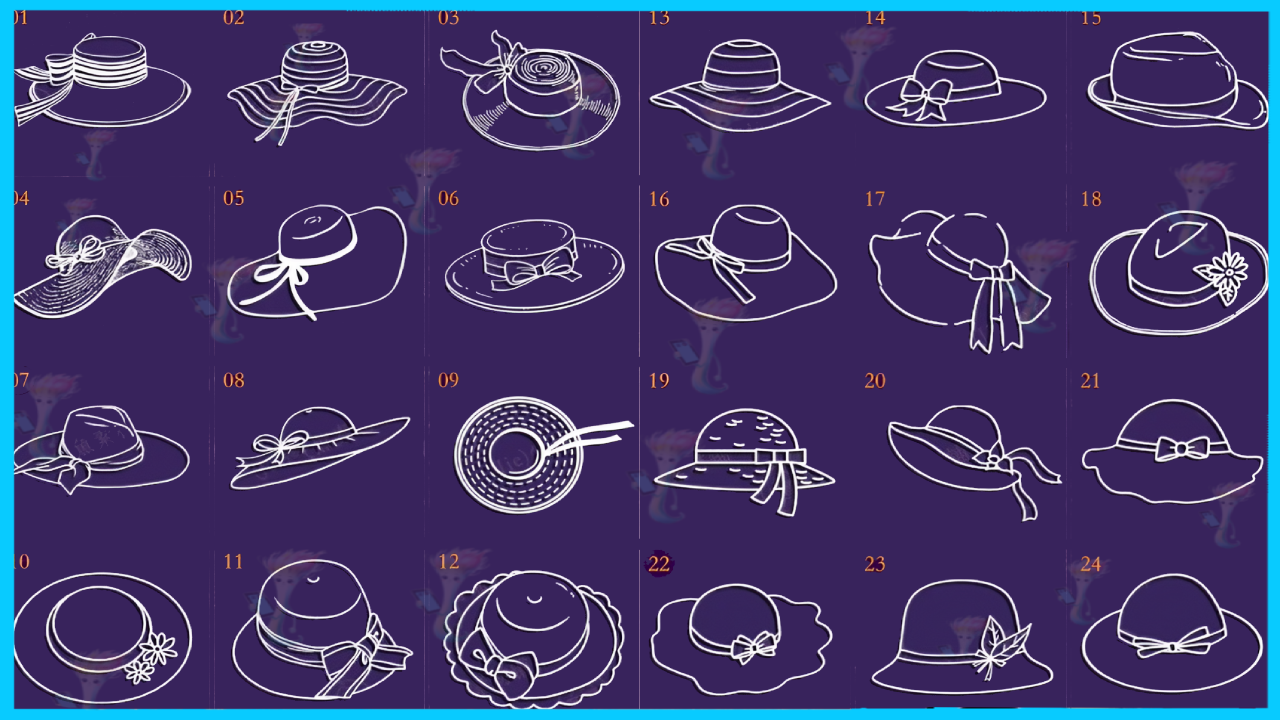 01
02
03
13
14
15
04
05
06
16
17
18
07
08
09
19
20
21
10
11
12
22
23
24