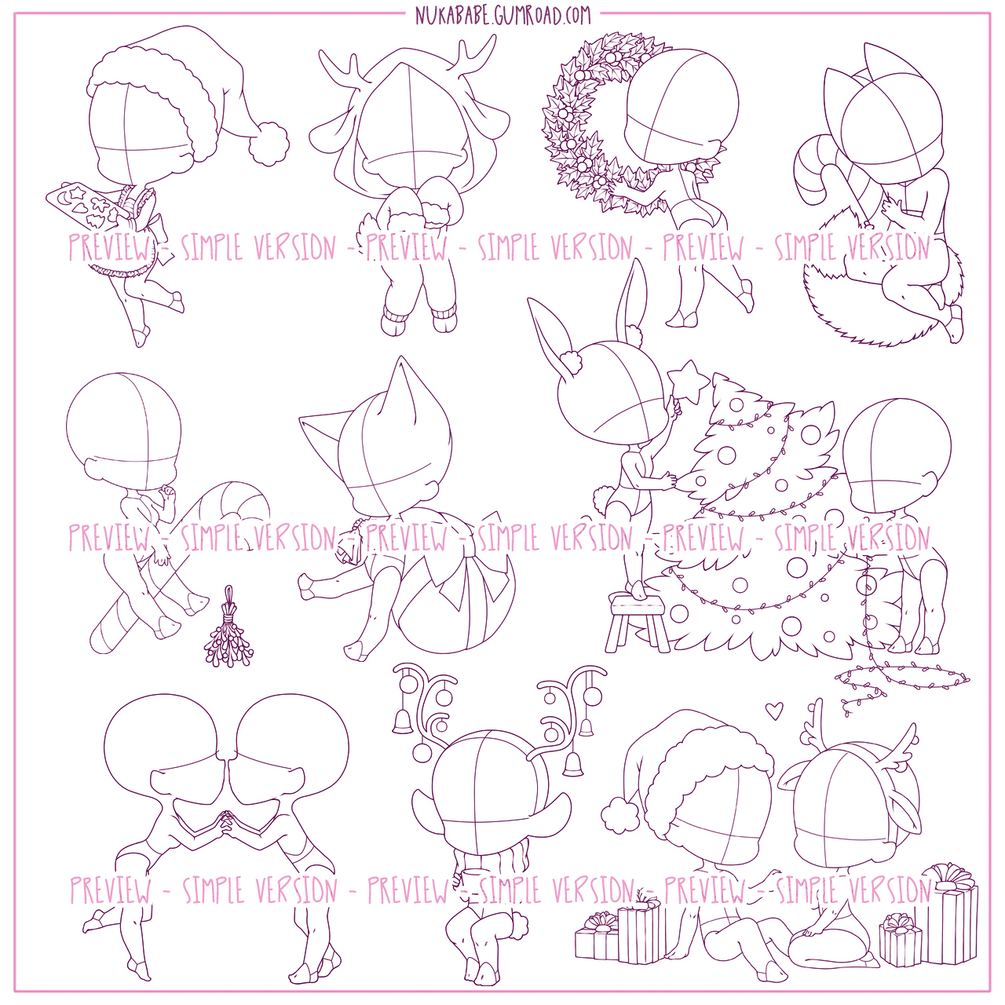 NUKABABE.GUMROAD.COM

PREVIEW - SIMPLE VERSION - PREVIEW - SIMPLE VERSION - PREVIEW - SIMPLE VERSION

PREVIEW - SIMPLE VERSION - PREVIEW - SIMPLE VERSION - PREVIEW - SIMPLE VERSION

PREVIEW - SIMPLE VERSION - PREVIEW - SIMPLE VERSION - PREVIEW - SIMPLE VERSION