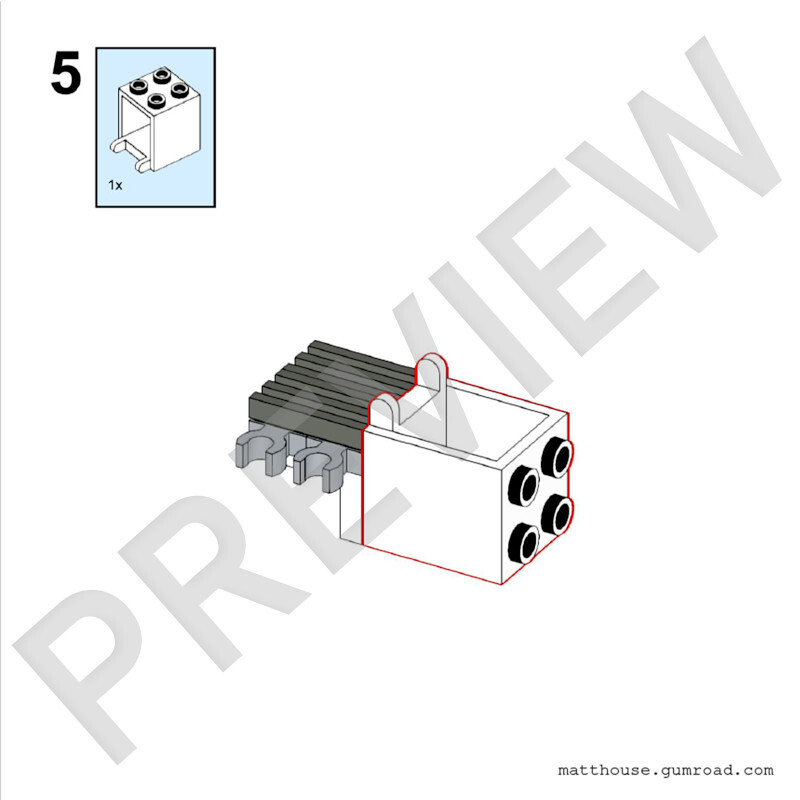 5

1x

PREVIEW

matthouse.gumroad.com