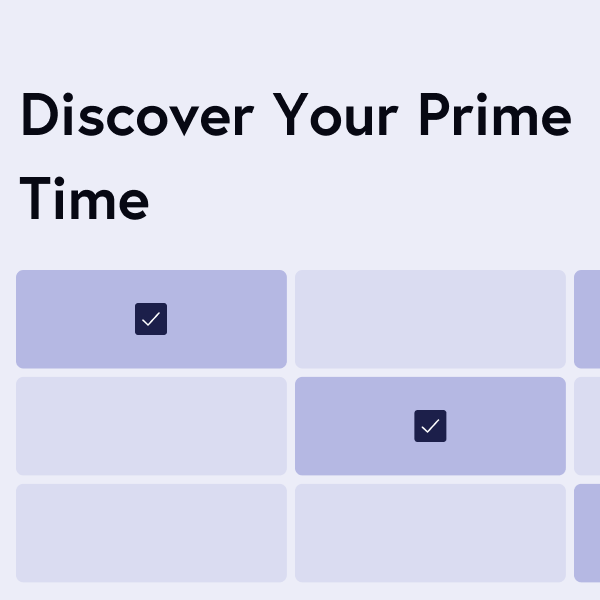 Discover Your Prime Time