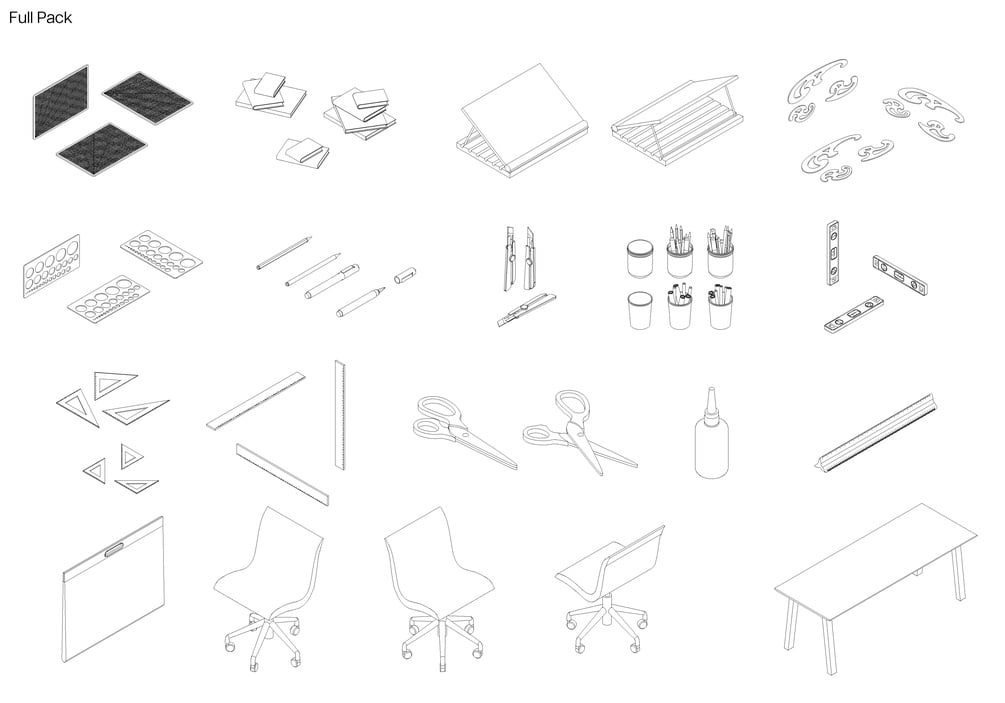 Full Pack