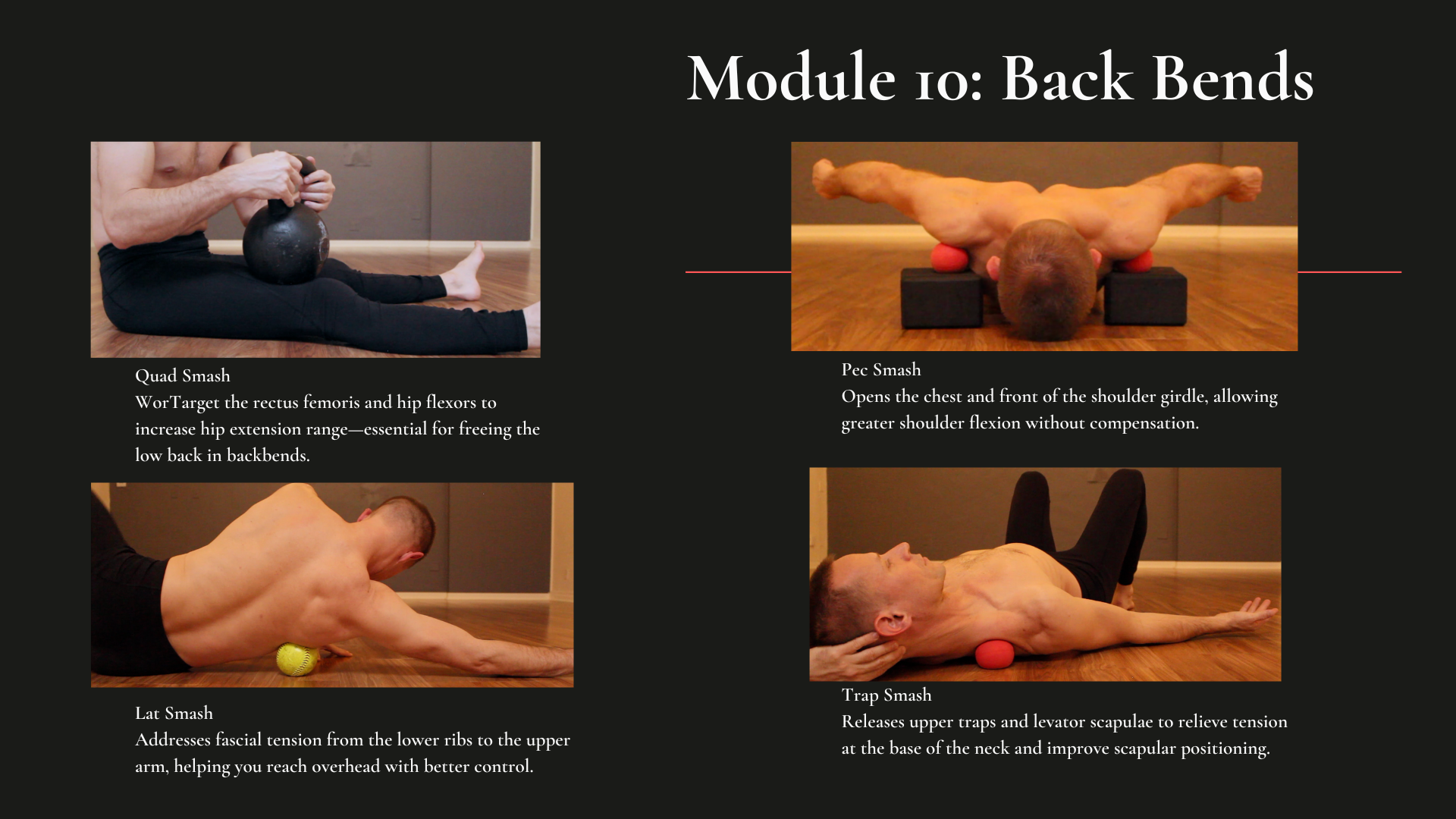 Module 10: Back Bends

Quad Smash
WorTarget the rectus femoris and hip flexors to increase hip extension range—essential for freeing the low back in backbends.

Lat Smash
Addresses fascial tension from the lower ribs to the upper arm, helping you reach overhead with better control.

Pec Smash
Opens the chest and front of the shoulder girdle, allowing greater shoulder flexion without compensation.

Trap Smash
Releases upper traps and levator scapulae to relieve tension at the base of the neck and improve scapular positioning.