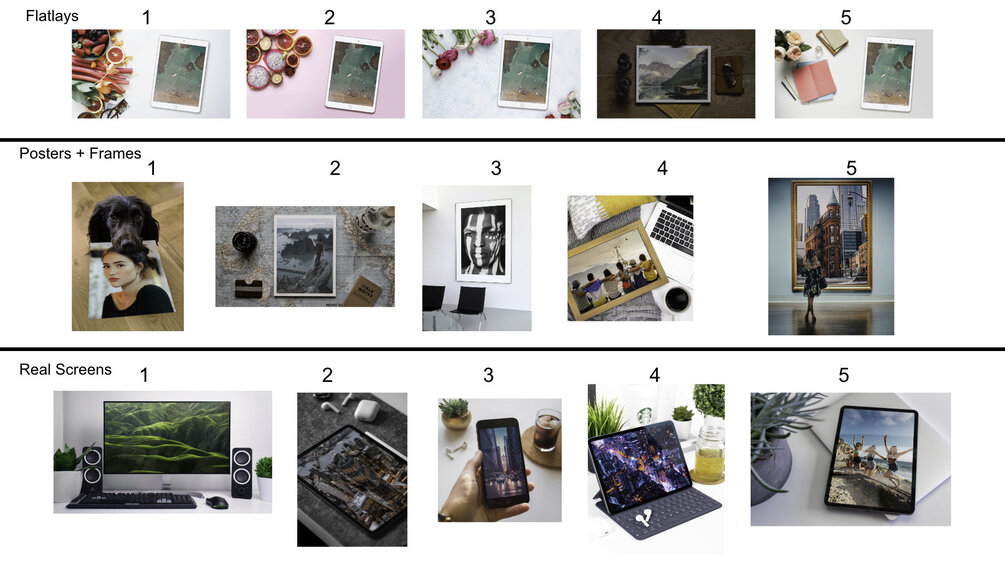 Flatlays
1
2
3
4
5

Posters + Frames
1
2
3
4
5

Real Screens
1
2
3
4
5