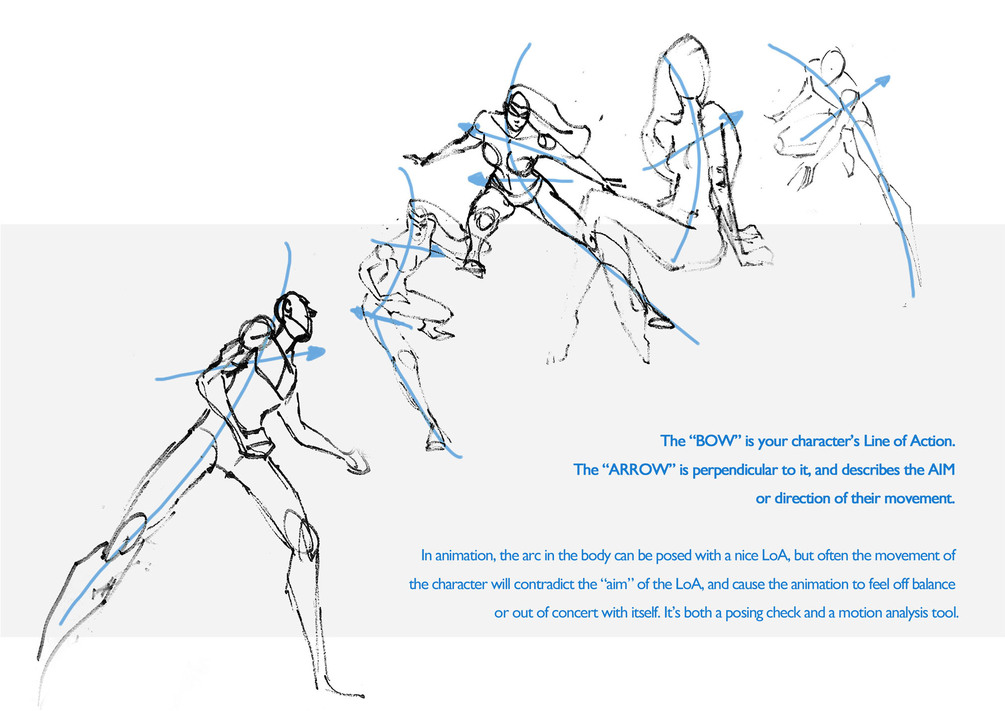 The “BOW” is your character’s Line of Action.
The “ARROW” is perpendicular to it, and describes the AIM or direction of their movement.

In animation, the arc in the body can be posed with a nice LoA, but often the movement of the character will contradict the “aim” of the LoA, and cause the animation to feel off balance or out of concert with itself. It’s both a posing check and a motion analysis tool.