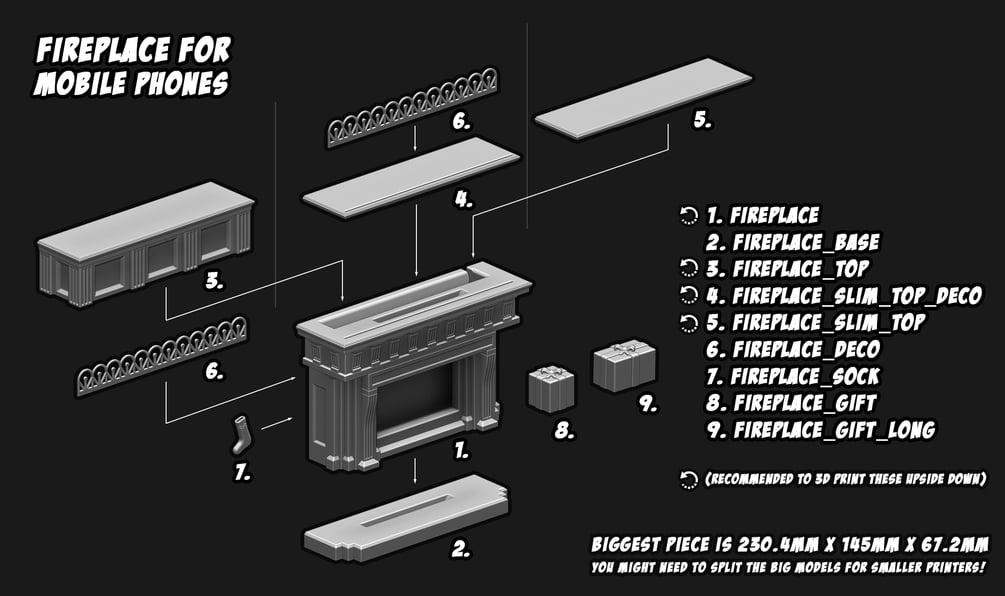 FIREPLACE FOR MOBILE PHONES

6.

5.

4.

3.

6.

7.

1.

8.

9.

2.

1. FIREPLACE
2. FIREPLACE_BASE
3. FIREPLACE_TOP
4. FIREPLACE_SLIM_TOP_DECO
5. FIREPLACE_SLIM_TOP
6. FIREPLACE_DECO
7. FIREPLACE_SOCK
8. FIREPLACE_GIFT
9. FIREPLACE_GIFT_LONG

(RECOMMENDED TO 3D PRINT THESE UPSIDE DOWN)

BIGGEST PIECE IS 230.4MM X 145MM X 67.2MM
YOU MIGHT NEED TO SPLIT THE BIG MODELS FOR SMALLER PRINTERS!