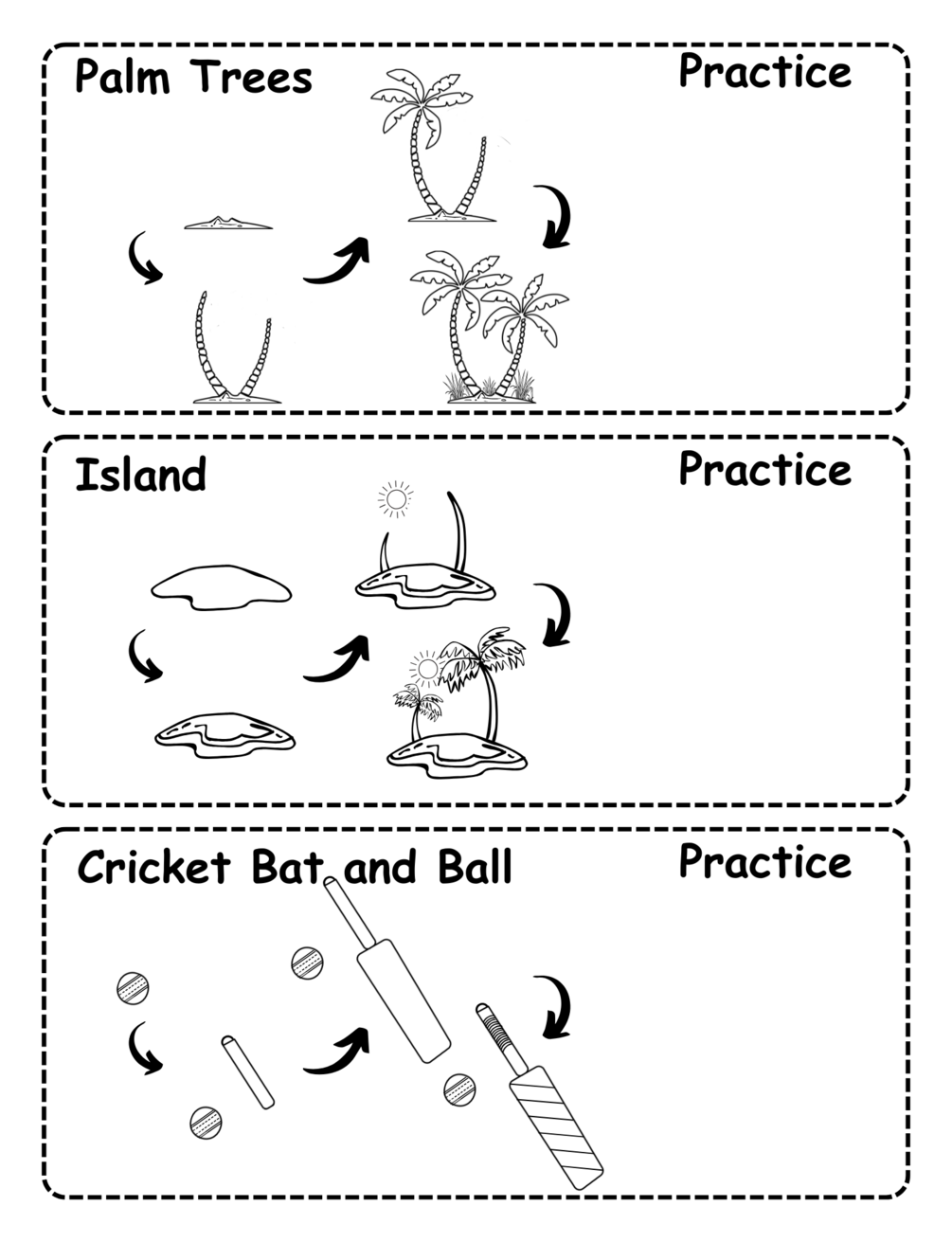 Palm Trees

Practice

Island

Practice

Cricket Bat and Ball

Practice