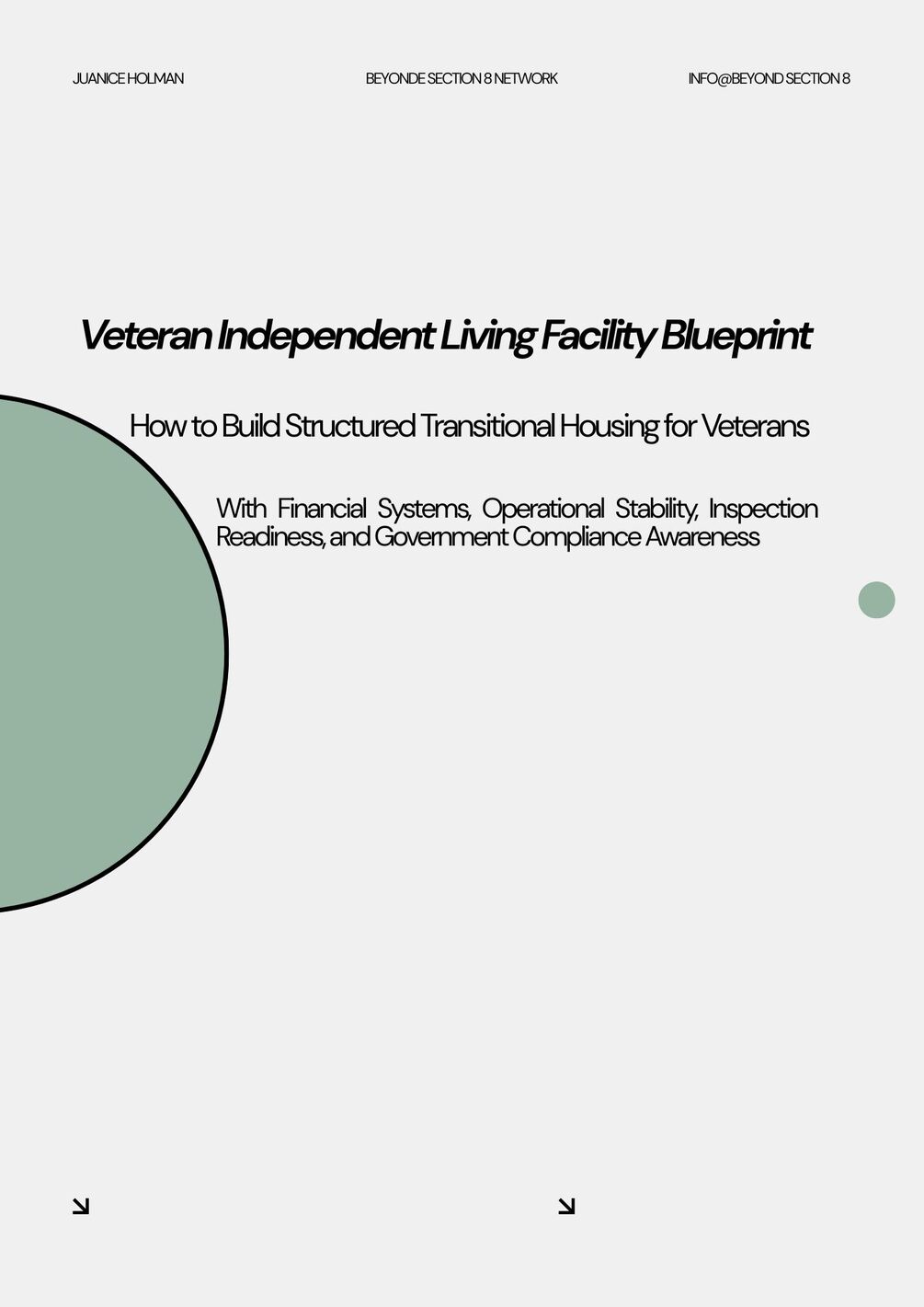 JUANICE HOLMAN

BEYONDE SECTION 8 NETWORK

INFO@BEYOND SECTION 8

Veteran Independent Living Facility Blueprint

How to Build Structured Transitional Housing for Veterans

With Financial Systems, Operational Stability, Inspection Readiness, and Government Compliance Awareness

↘

↘