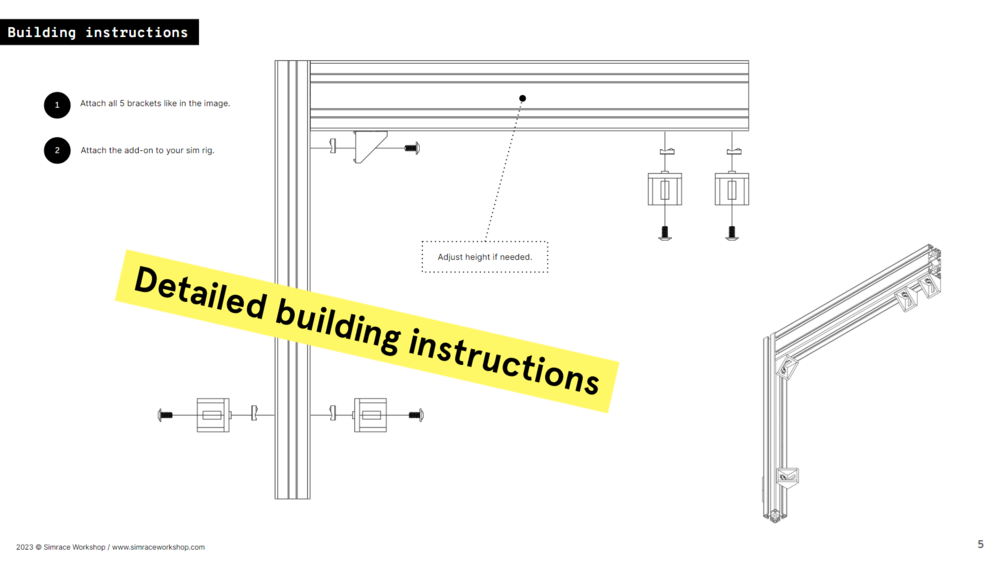 Building instructions

1 Attach all 5 brackets like in the image.

2 Attach the add-on to your sim rig.

Adjust height if needed.

Detailed building instructions

2023 © Simrace Workshop / www.simraceworkshop.com

5