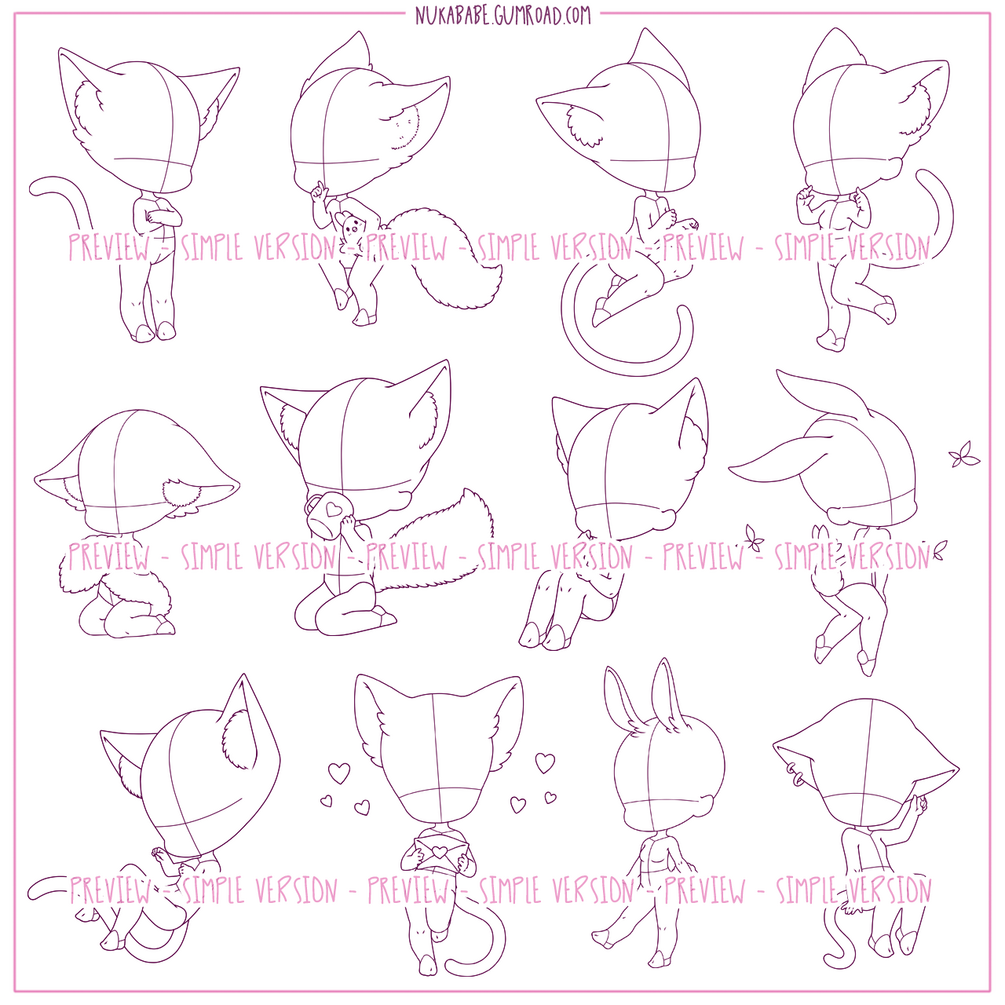 NUKABABE.GUMROAD.COM

PREVIEW - SIMPLE VERSION - PREVIEW - SIMPLE VERSION - PREVIEW - SIMPLE VERSION

PREVIEW - SIMPLE VERSION - PREVIEW - SIMPLE VERSION - PREVIEW - SIMPLE VERSION

PREVIEW - SIMPLE VERSION - PREVIEW - SIMPLE VERSION - PREVIEW - SIMPLE VERSION