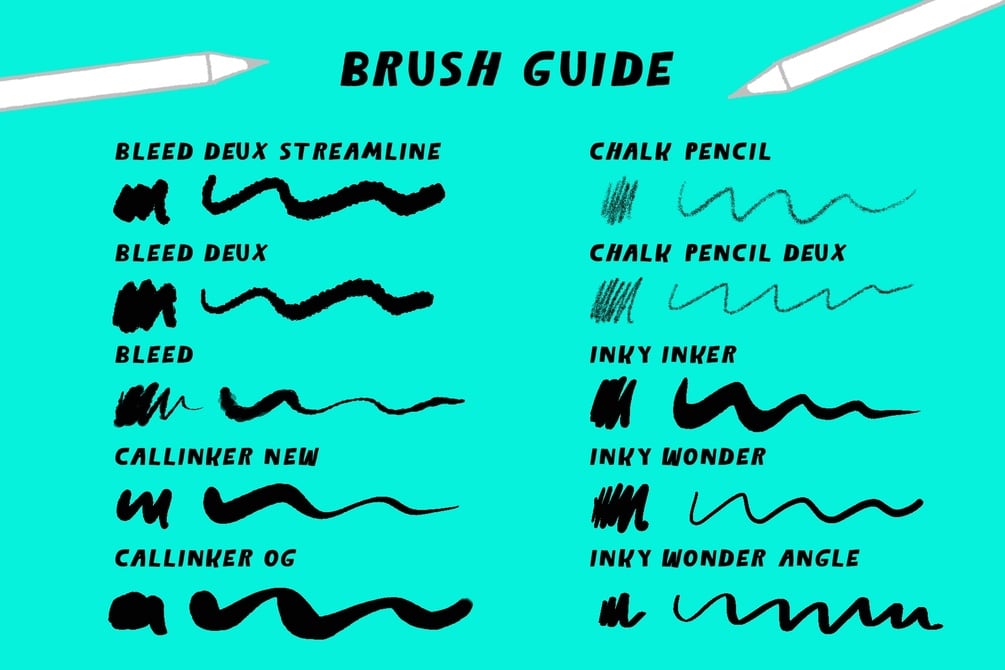 BRUSH GUIDE

BLEED DEUX STREAMLINE

BLEED DEUX

BLEED

CALLINKER NEW

CALLINKER OG

CHALK PENCIL

CHALK PENCIL DEUX

INKY INKER

INKY WONDER

INKY WONDER ANGLE