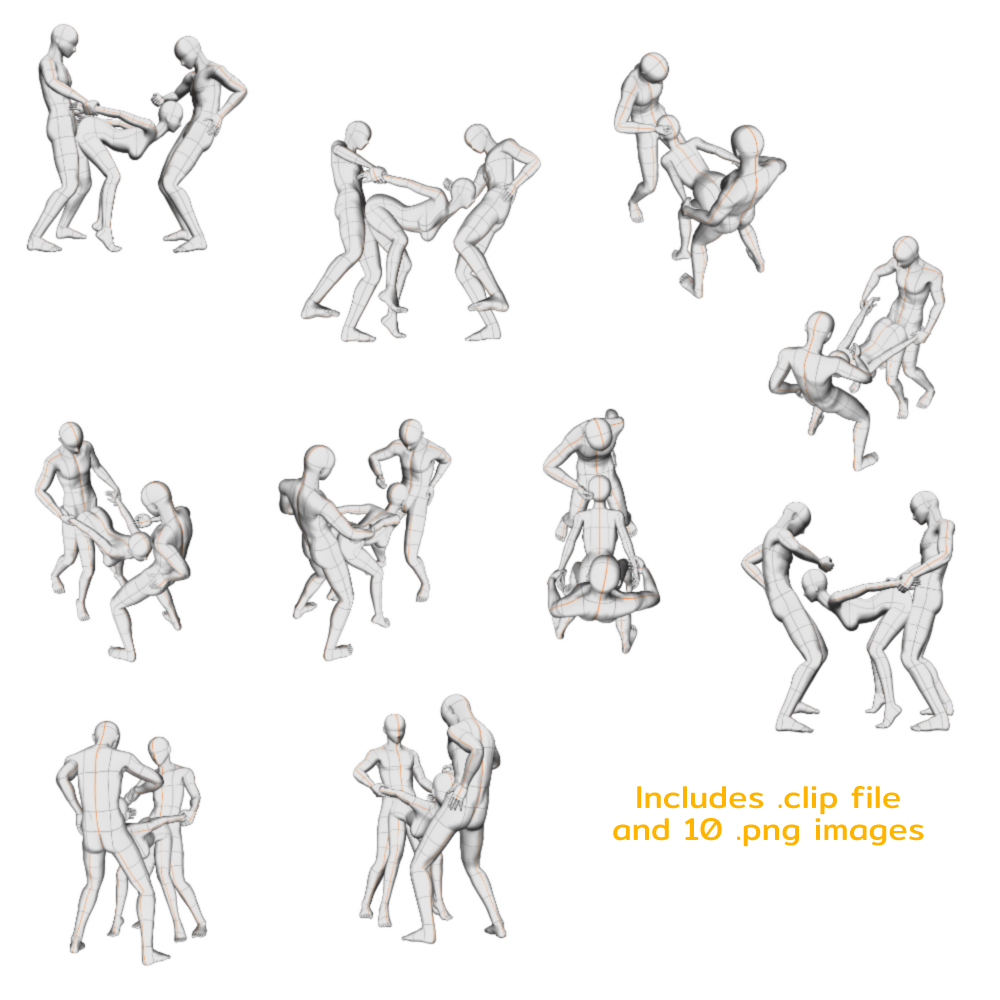 Includes .clip file
and 10 .png images