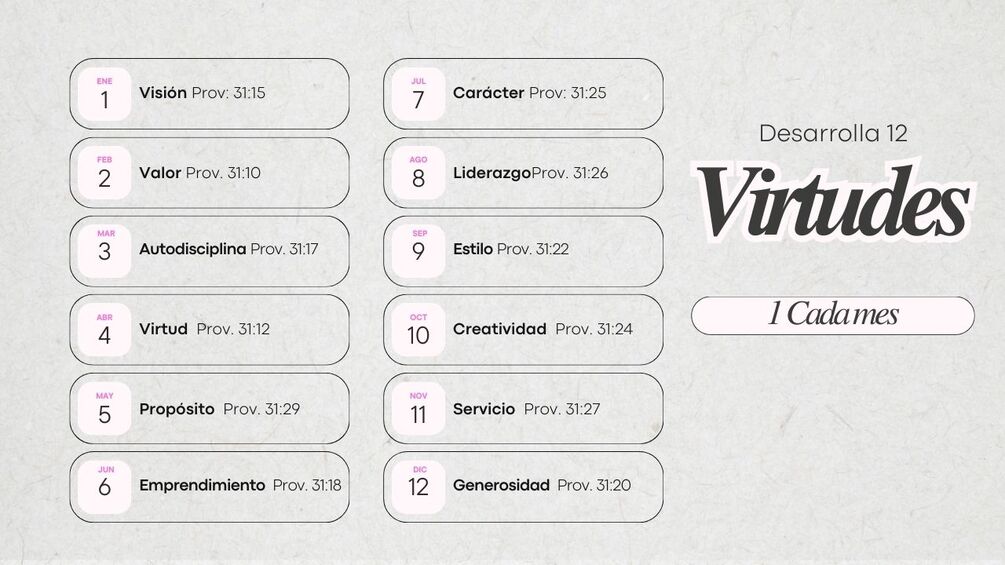 ENE
1
Visión Prov: 31:15

FEB
2
Valor Prov. 31:10

MAR
3
Autodisciplina Prov. 31:17

ABR
4
Virtud Prov. 31:12

MAY
5
Propósito Prov. 31:29

JUN
6
Emprendimiento Prov. 31:18

JUL
7
Carácter Prov: 31:25

AGO
8
LiderazgoProv. 31:26

SEP
9
Estilo Prov. 31:22

OCT
10
Creatividad Prov. 31:24

NOV
11
Servicio Prov. 31:27

DIC
12
Generosidad Prov. 31:20

Desarrolla 12

Virtudes

1 Cada mes