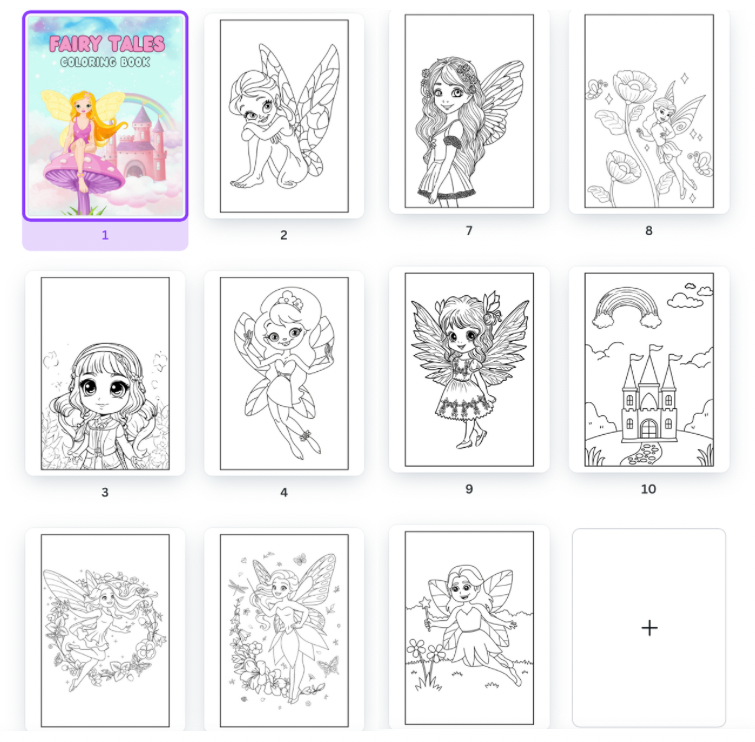 FAIRY TALES
COLORING BOOK

1

2

7

8

3

4

9

10

+