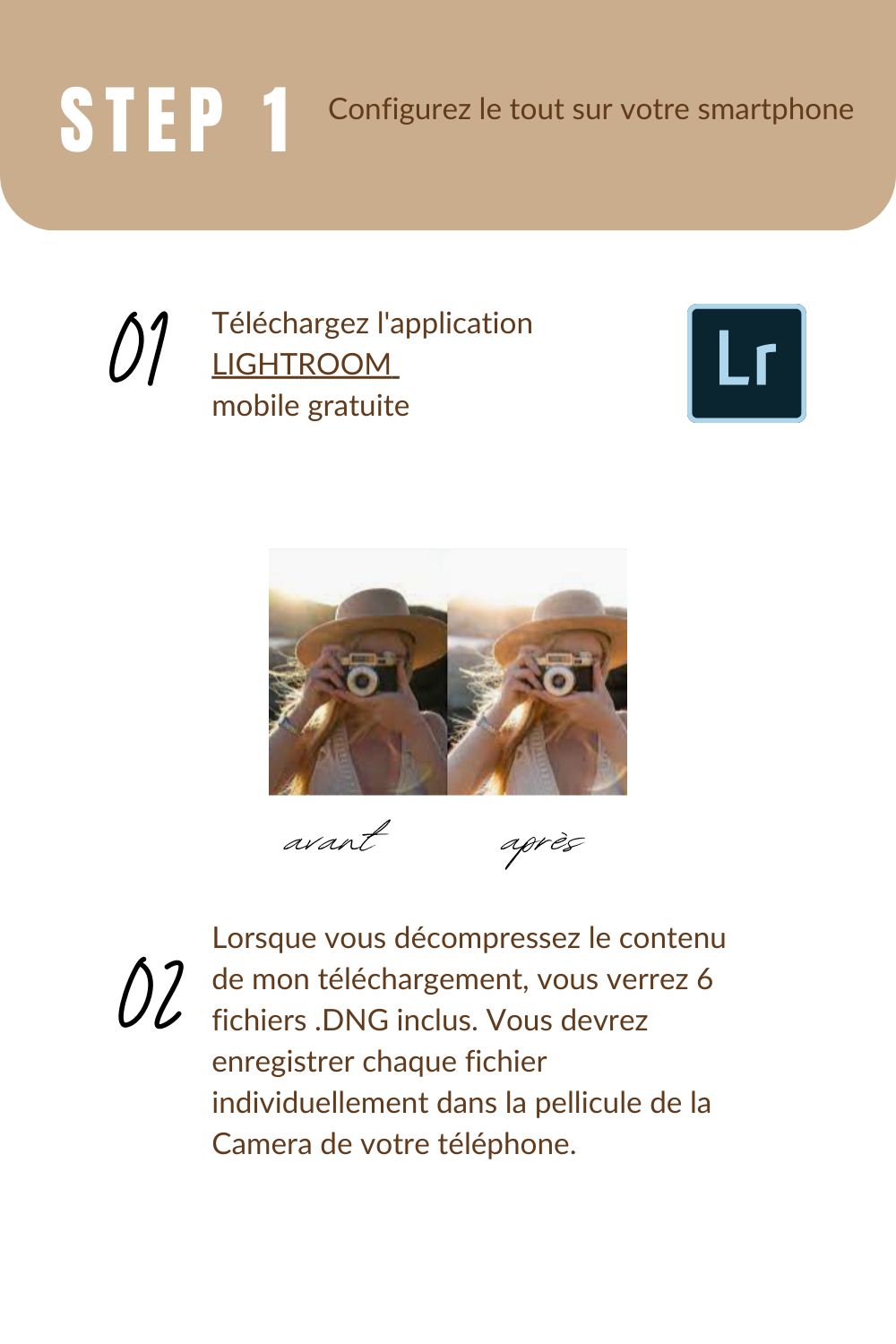 STEP 1

Configurez le tout sur votre smartphone

01

Téléchargez l'application LIGHTROOM mobile gratuite

Lr

avant

après

02

Lorsque vous décompressez le contenu de mon téléchargement, vous verrez 6 fichiers .DNG inclus. Vous devrez enregistrer chaque fichier individuellement dans la pellicule de la Camera de votre téléphone.