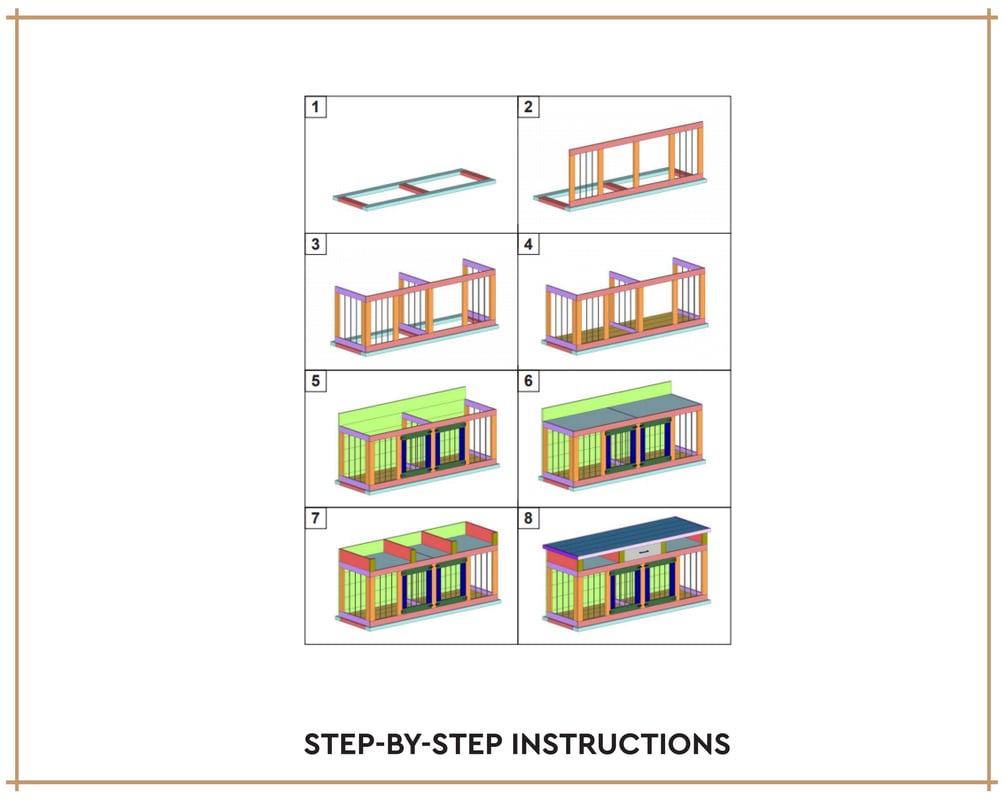 1

2

3

4

5

6

7

8

STEP-BY-STEP INSTRUCTIONS