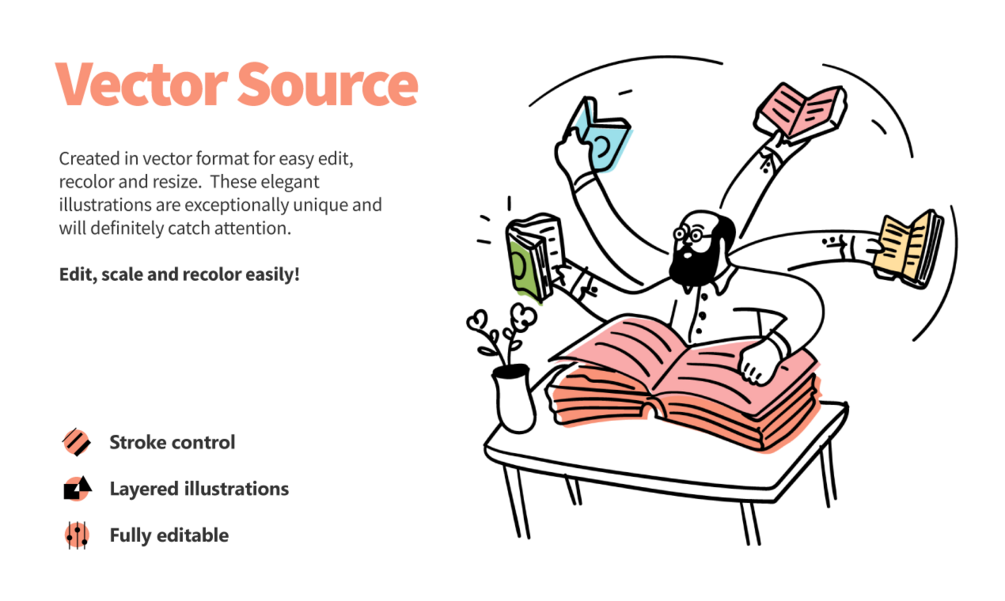 Vector Source

Created in vector format for easy edit, recolor and resize.  These elegant illustrations are exceptionally unique and will definitely catch attention.

Edit, scale and recolor easily!

Stroke control

Layered illustrations

Fully editable