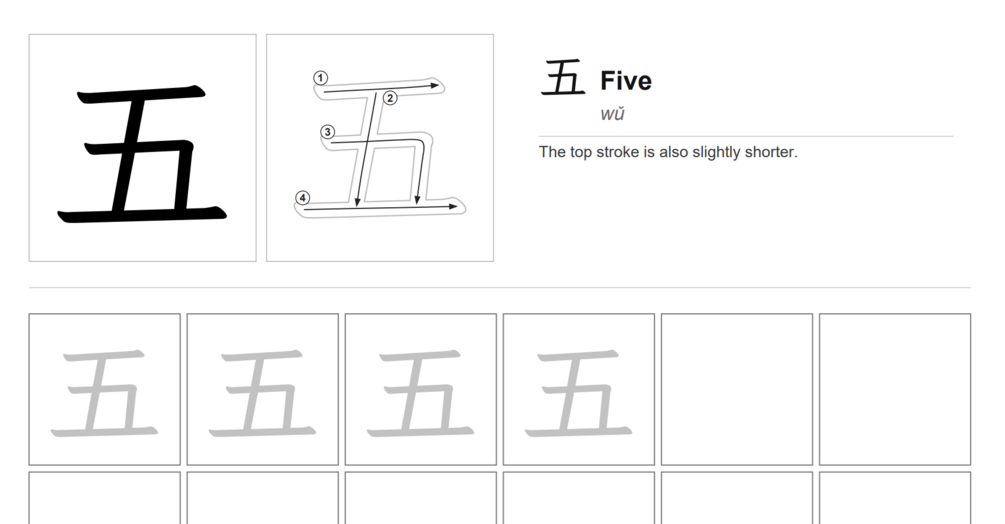 五

五
①
②
③
④

五 Five
wǔ

The top stroke is also slightly shorter.

五 五 五 五