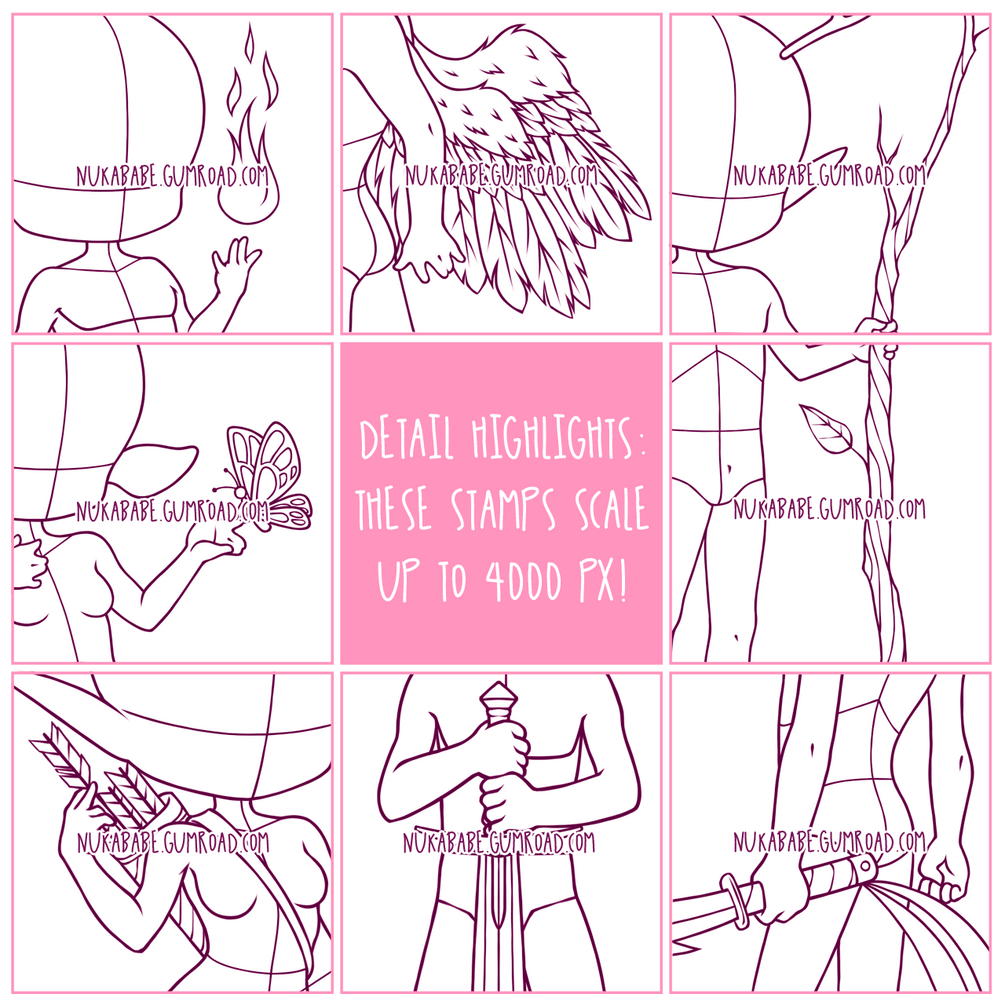 NUKABABE.GUMROAD.COM

NUKABABE.GUMROAD.COM

NUKABABE.GUMROAD.COM

NUKABABE.GUMROAD.COM

DETAIL HIGHLIGHTS: THESE STAMPS SCALE UP TO 4000 PX!

NUKABABE.GUMROAD.COM

NUKABABE.GUMROAD.COM

NUKABABE.GUMROAD.COM

NUKABABE.GUMROAD.COM